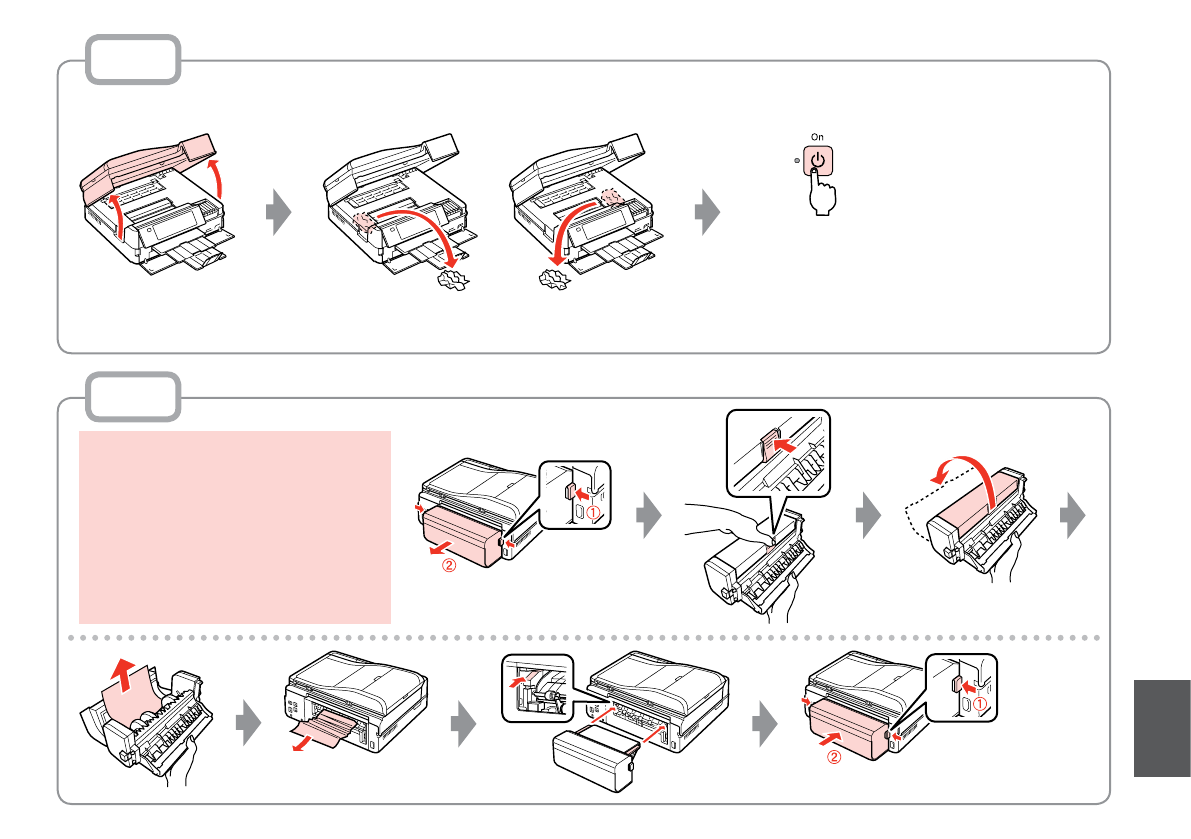 On

①

②

①

②