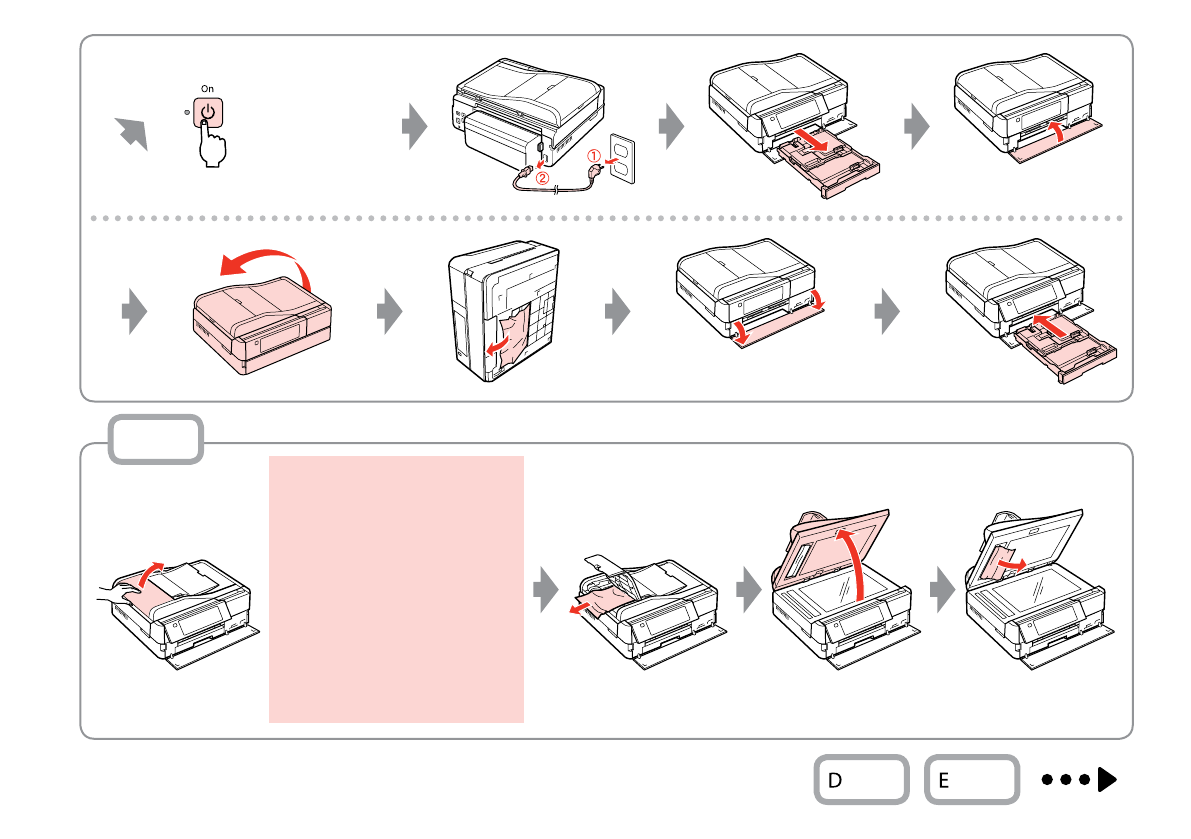 On

①
②

D
E