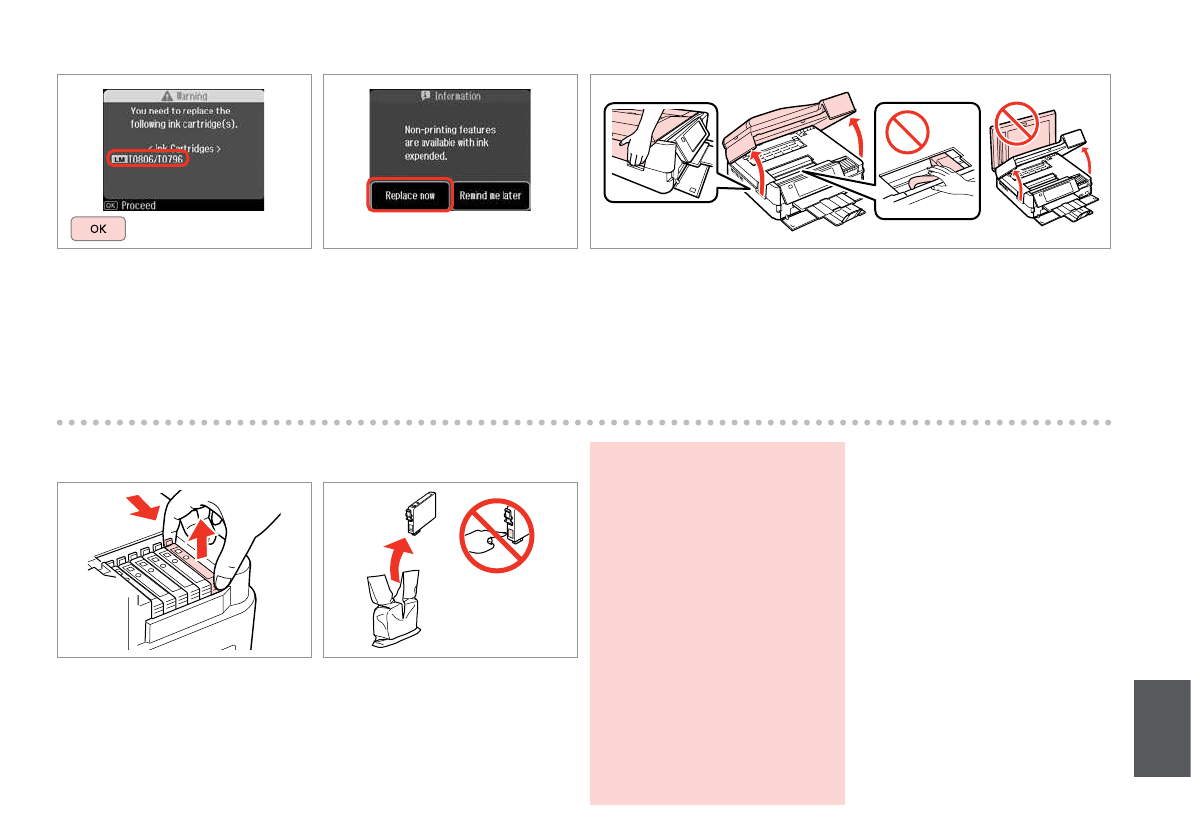 Warning
You need to replace the following ink cartridge(s).
< Ink Cartridges >
LM T0806/T0796
OK Proceed

OK

Information
Non-printing features are available with ink expended.
Replace now
Remind me later