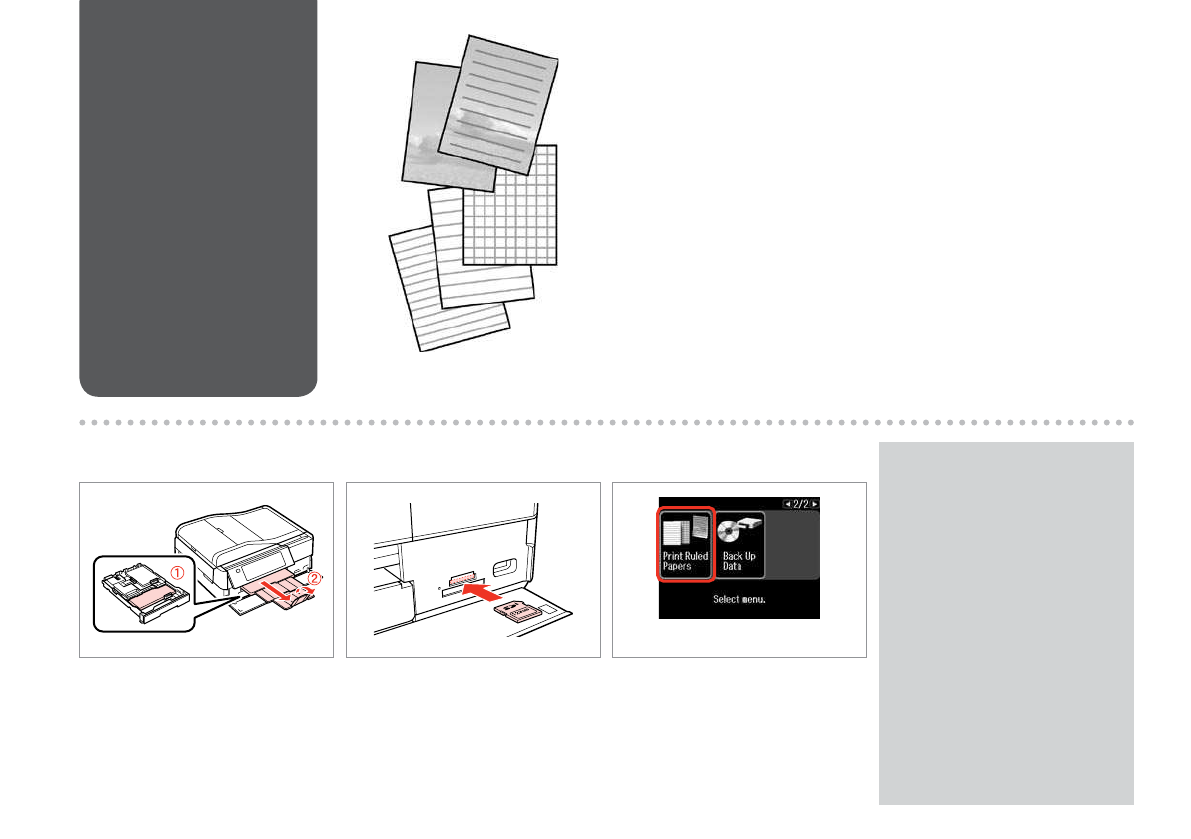 ①
②

2/2

Print Ruled Papers

Back Up Data

Select menu.