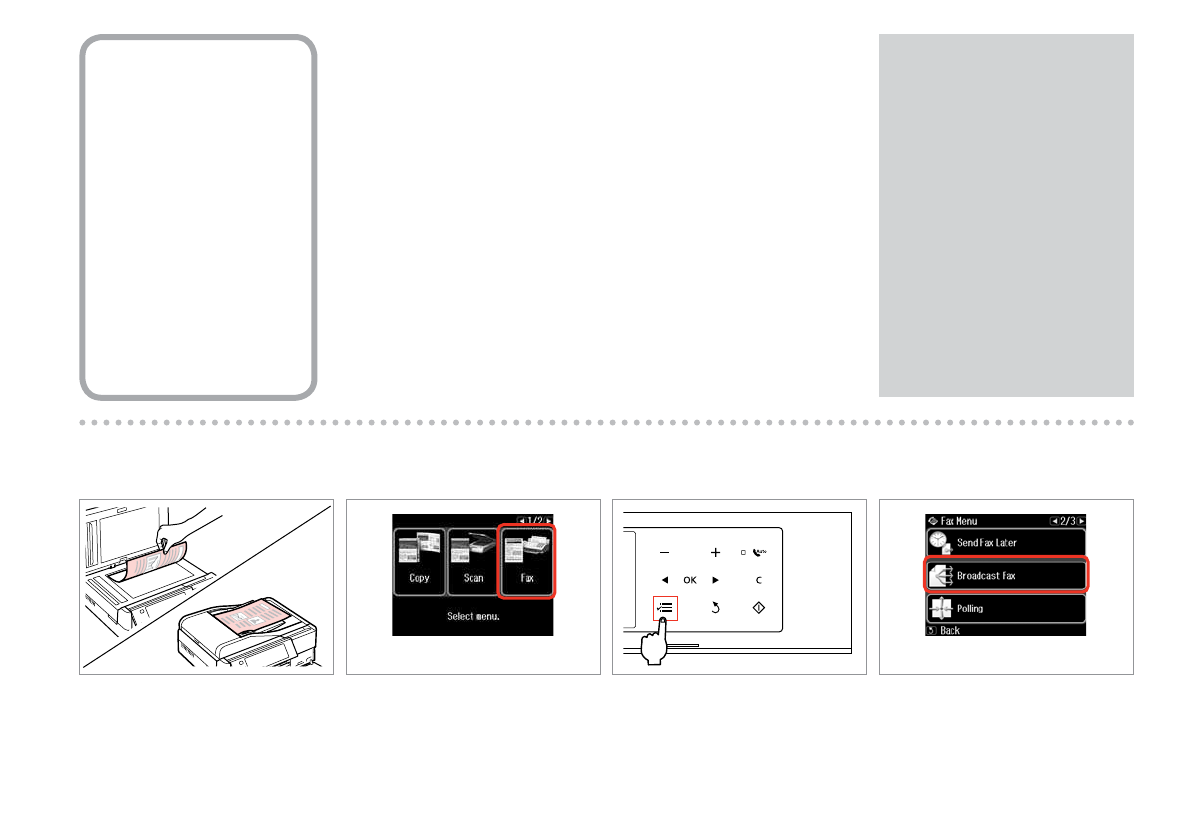 1/2

Copy

Scan

Fax

Select menu.

OK

C

Fax Menu

2/3

Send Fax Later

Broadcast Fax

Polling

Back