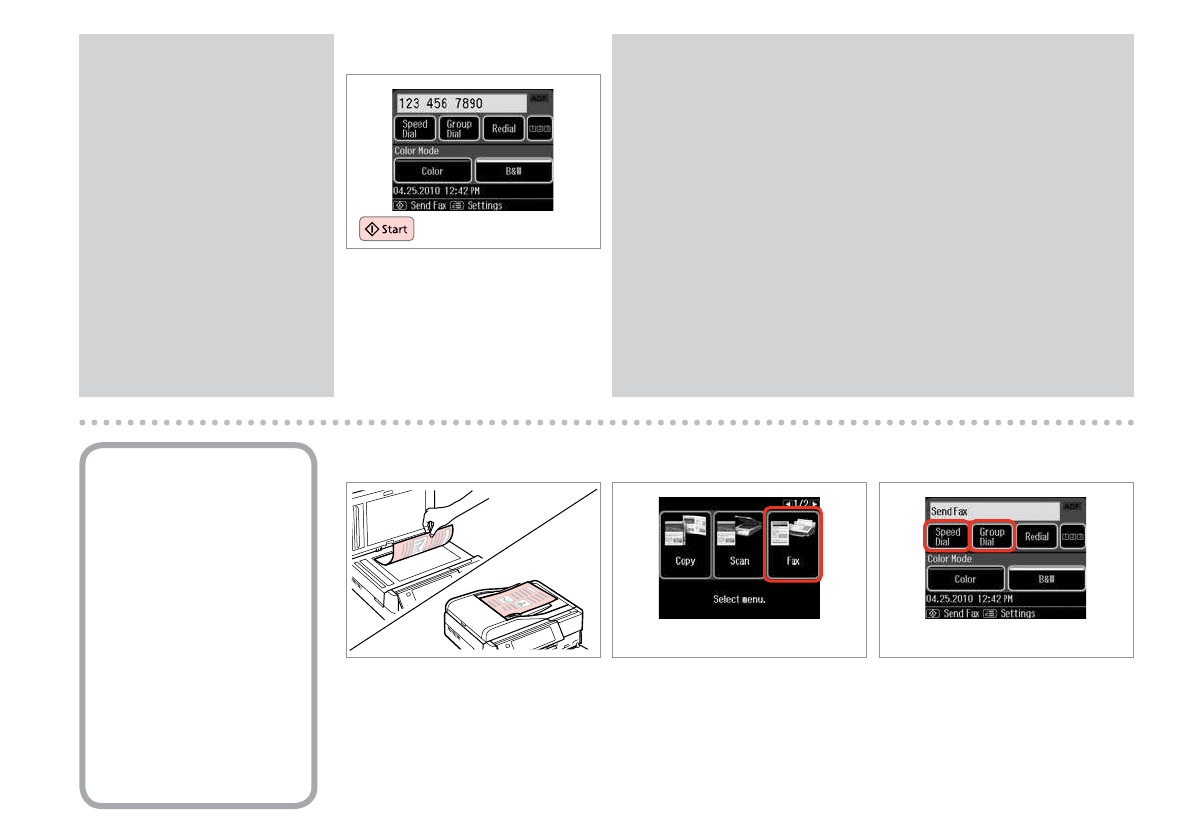 123 456 7890

ADF

Speed Dial

Group Dial

Redial

Color Mode

Color

B&W

04.25.2010 12:42 PM

Send Fax Settings

Start

1/2

Copy

Scan

Fax

Select menu.

Send Fax

ADF

Speed Dial

Group Dial

Redial

Color Mode

Color

B&W

04.25.2010 12:42 PM

Send Fax Settings