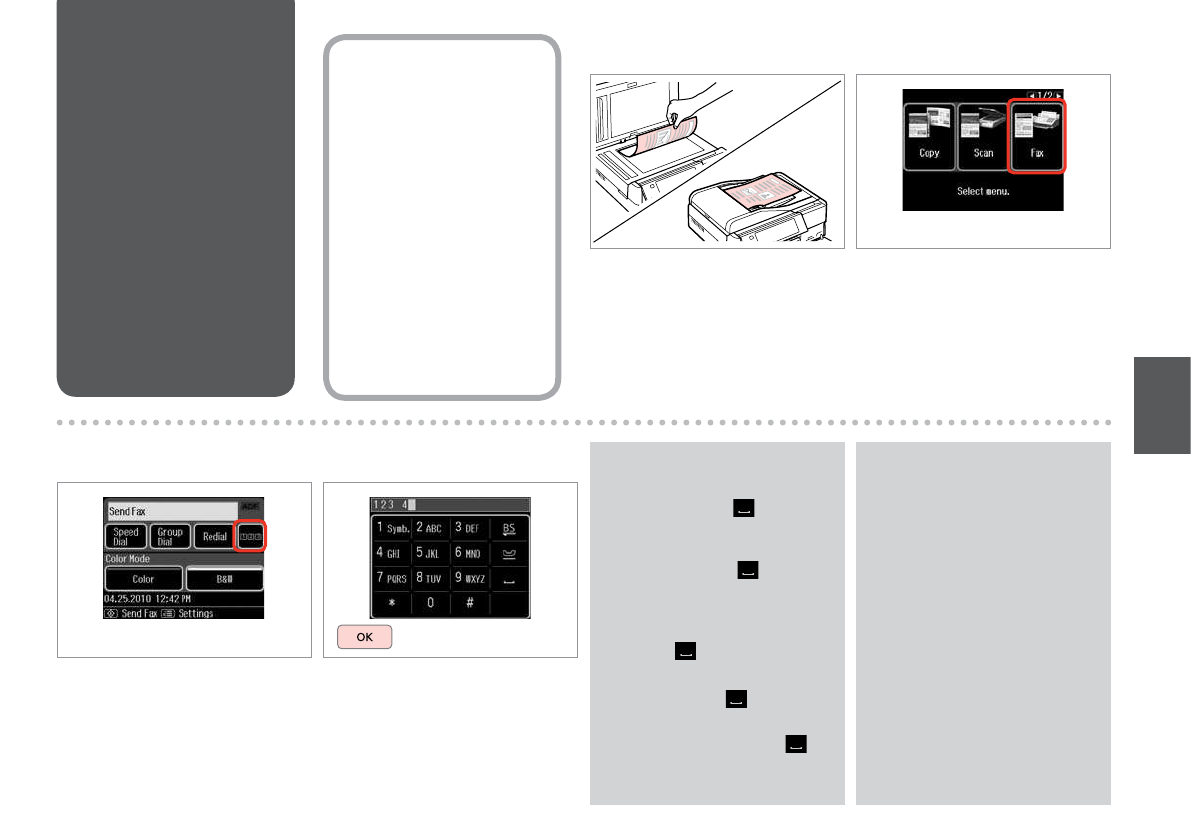 1/2

Copy

Scan

Fax

Select menu.

Send Fax

ADF

Speed Dial

Group Dial

Redial

Color Mode

Color

B&W

04.25.2010 12:42 PM

Send Fax Settings

123 4

1 Symb.

2 ABC

3 DEF

BS

4 GHI

5 JKL

6 MNO

7 PQRS

8 TUV

9 WXYZ

*

0

#

OK