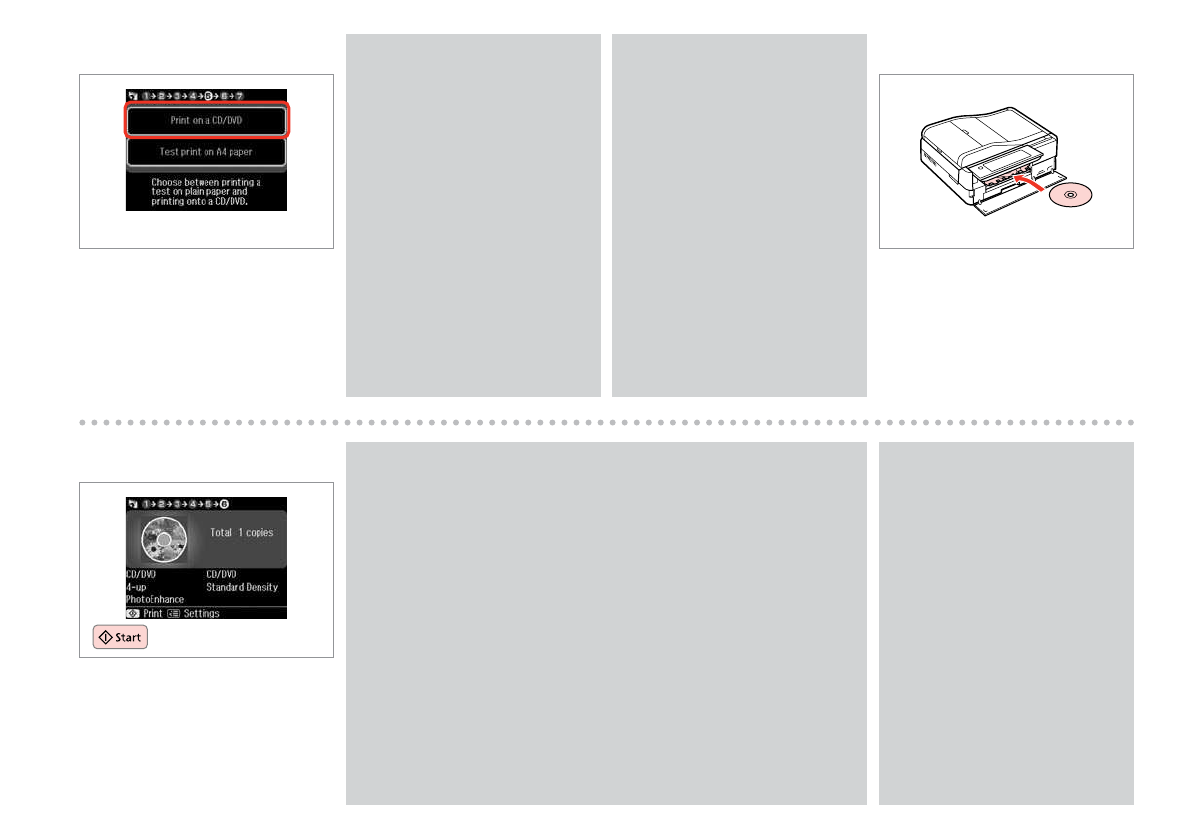 1→2→3→4→5→6→7

Print on a CD/DVD

Test print on A4 paper

Choose between printing a test on plain paper and printing onto a CD/DVD.

1→2→3→4→5→6

Total 1 copies

CD/DVD
4-up
PhotoEnhance

CD/DVD
Standard Density

Print Settings

Start