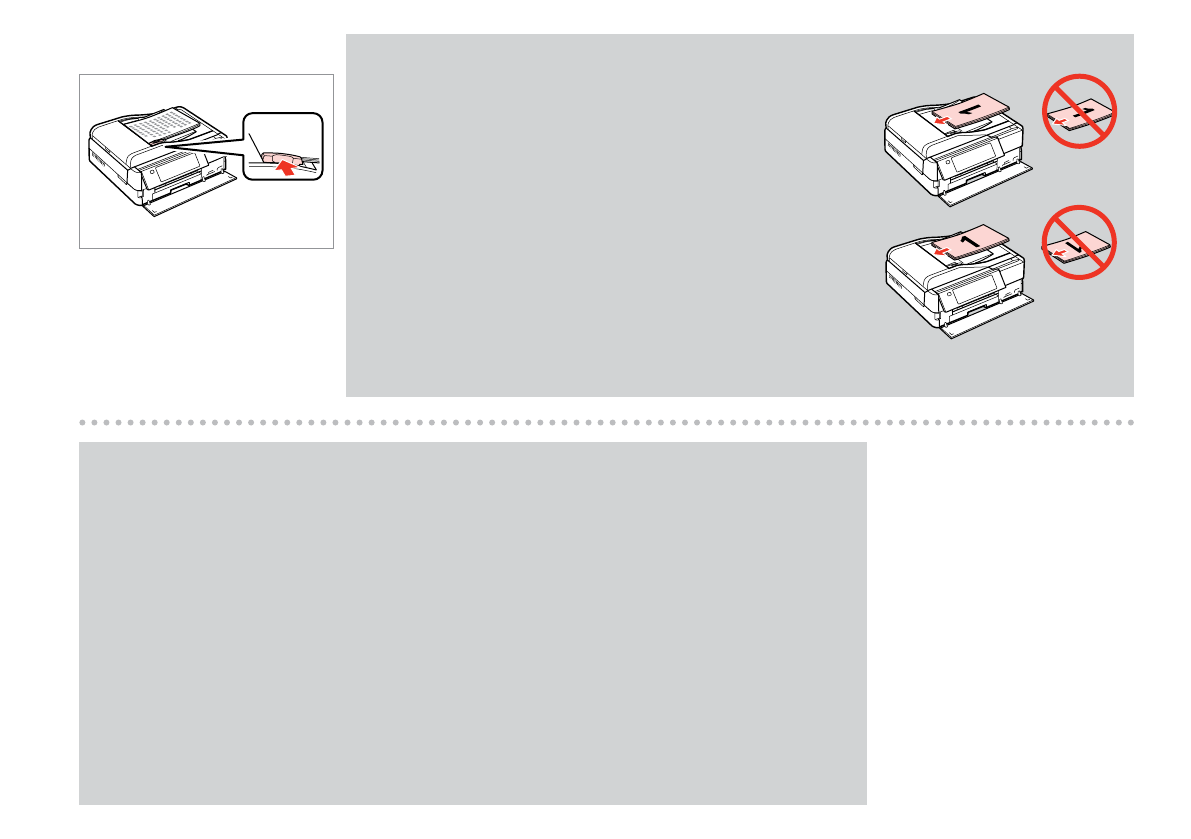 1

1

1

1