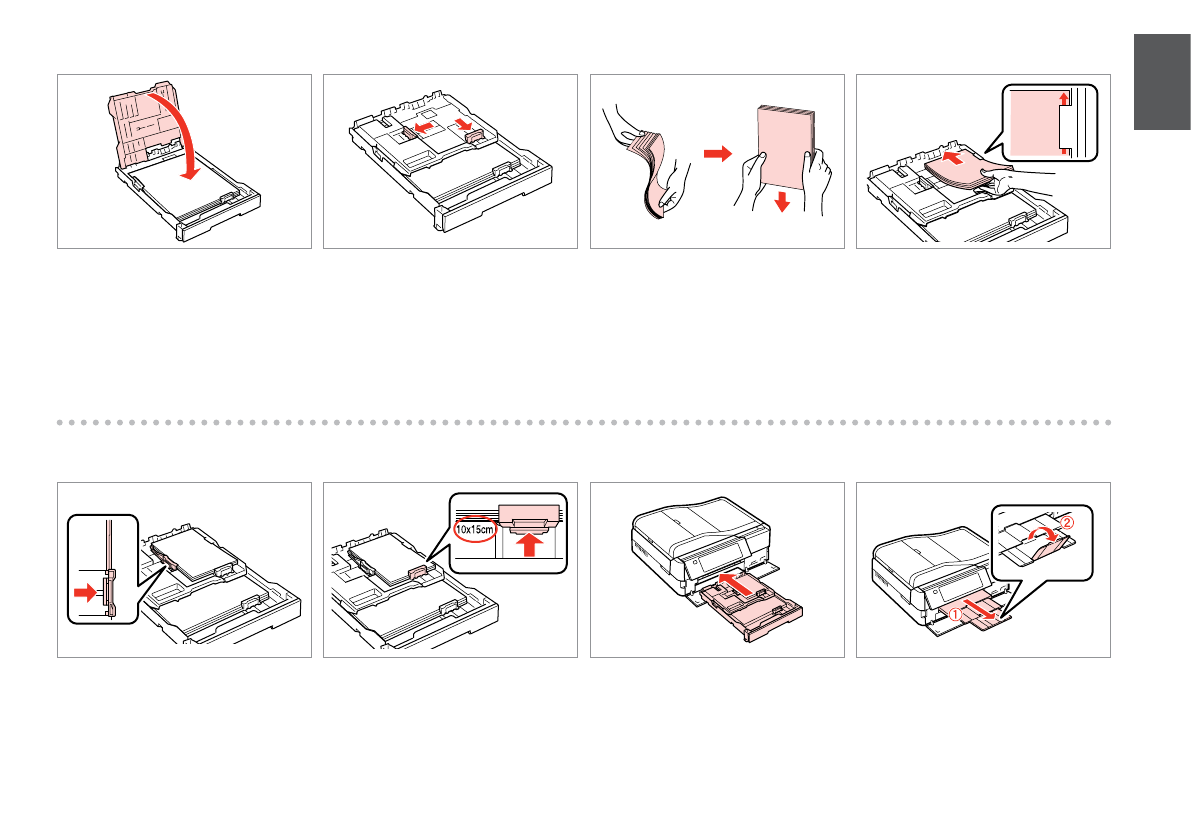 10x15cm

①

②