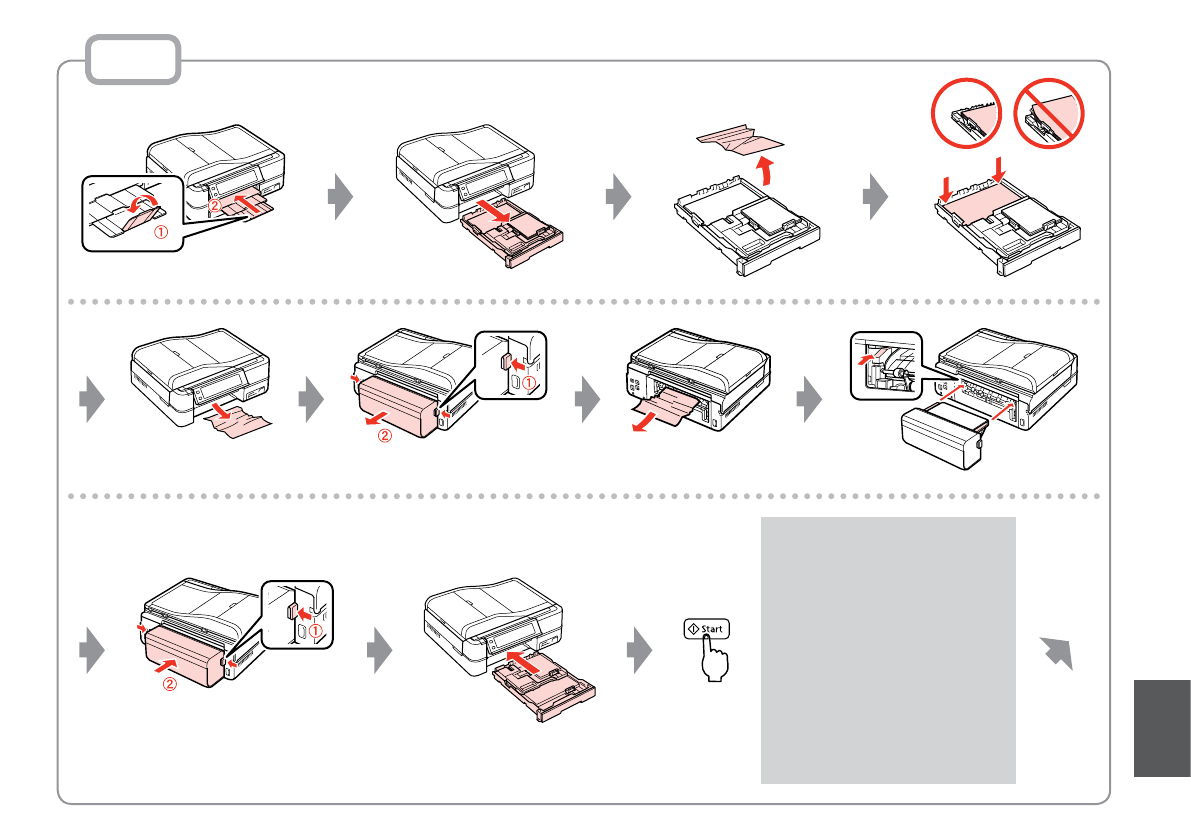 ②
①

①
②

①
②

Start