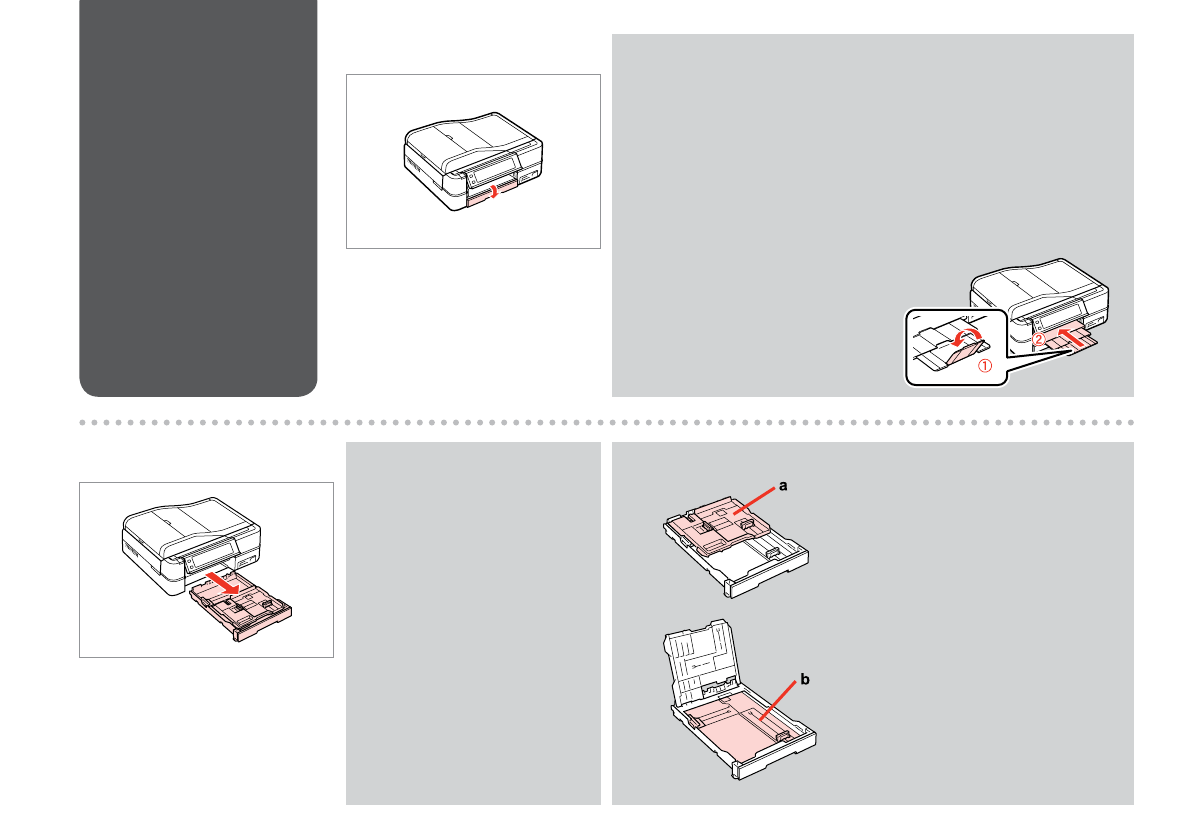 ②
①

a

b