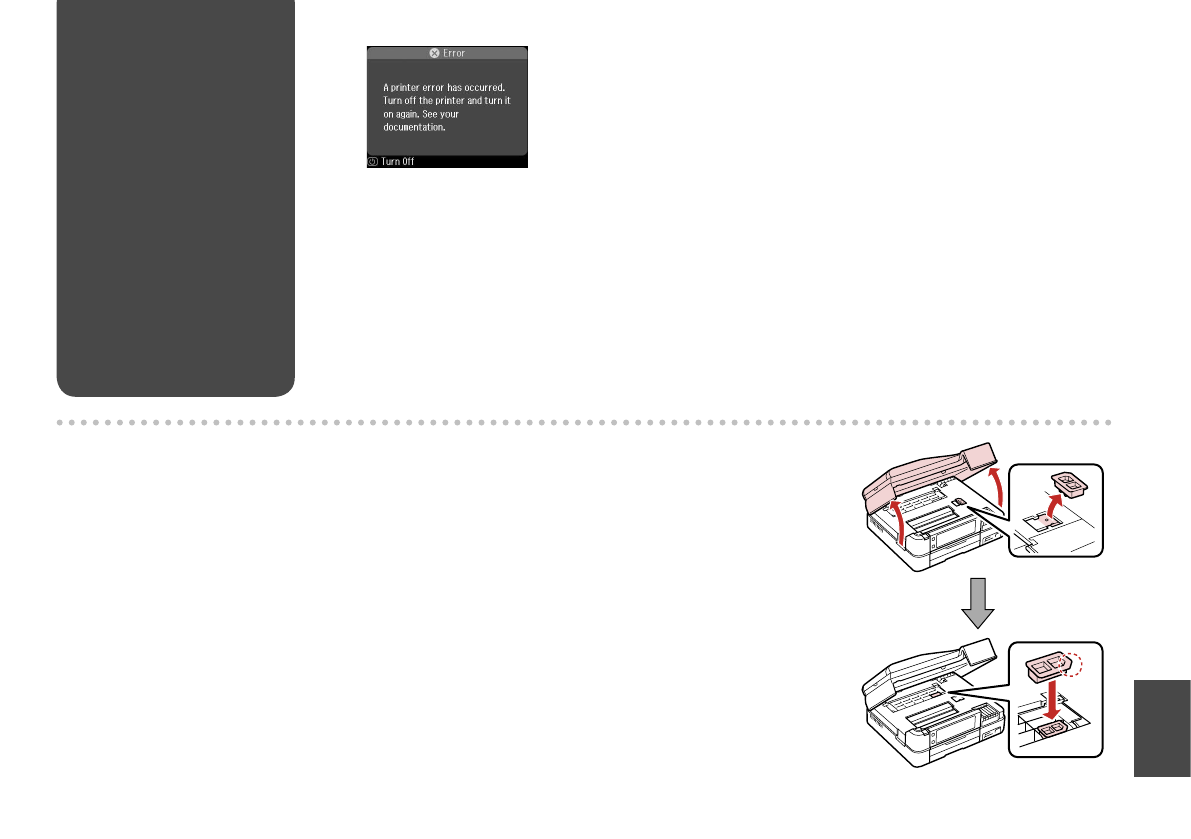 Error

A printer error has occurred. Turn off the printer and turn it on again. See your documentation.

Turn Off