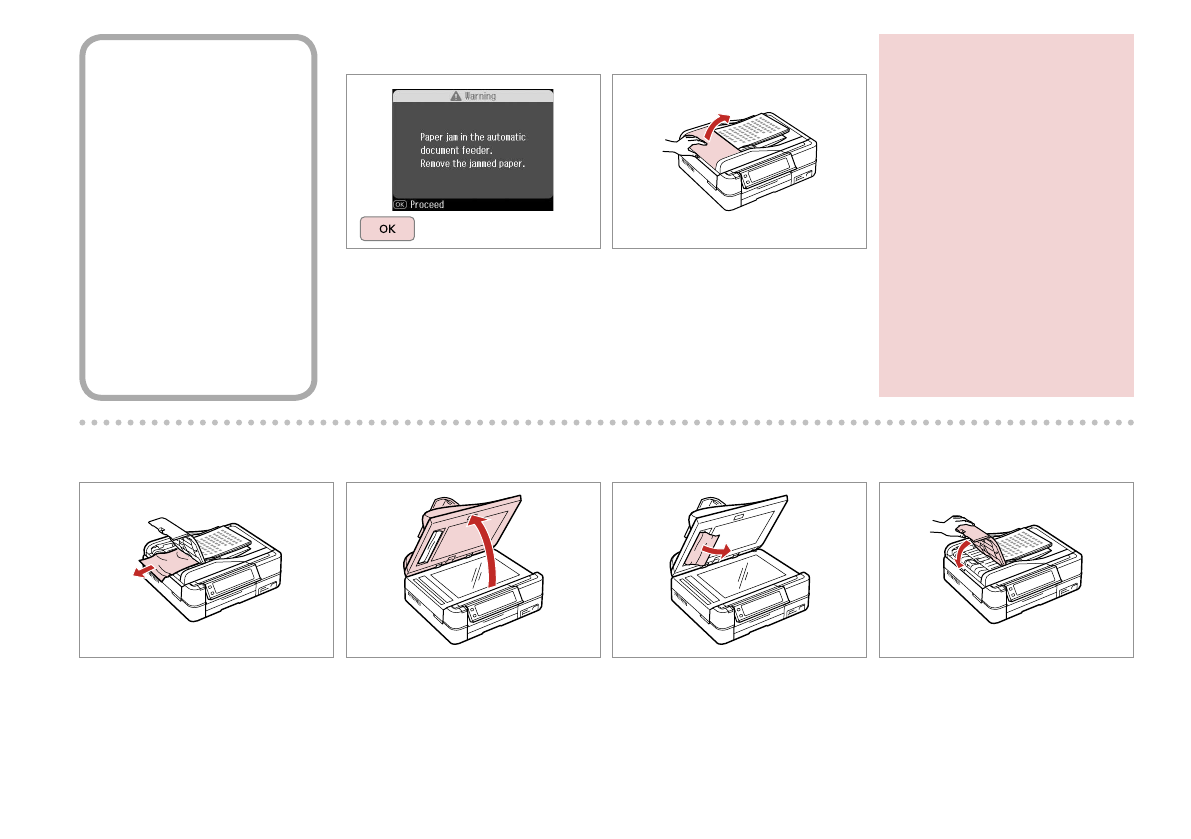 Warning

Paper jam in the automatic document feeder.
Remove the jammed paper.

OK Proceed

OK