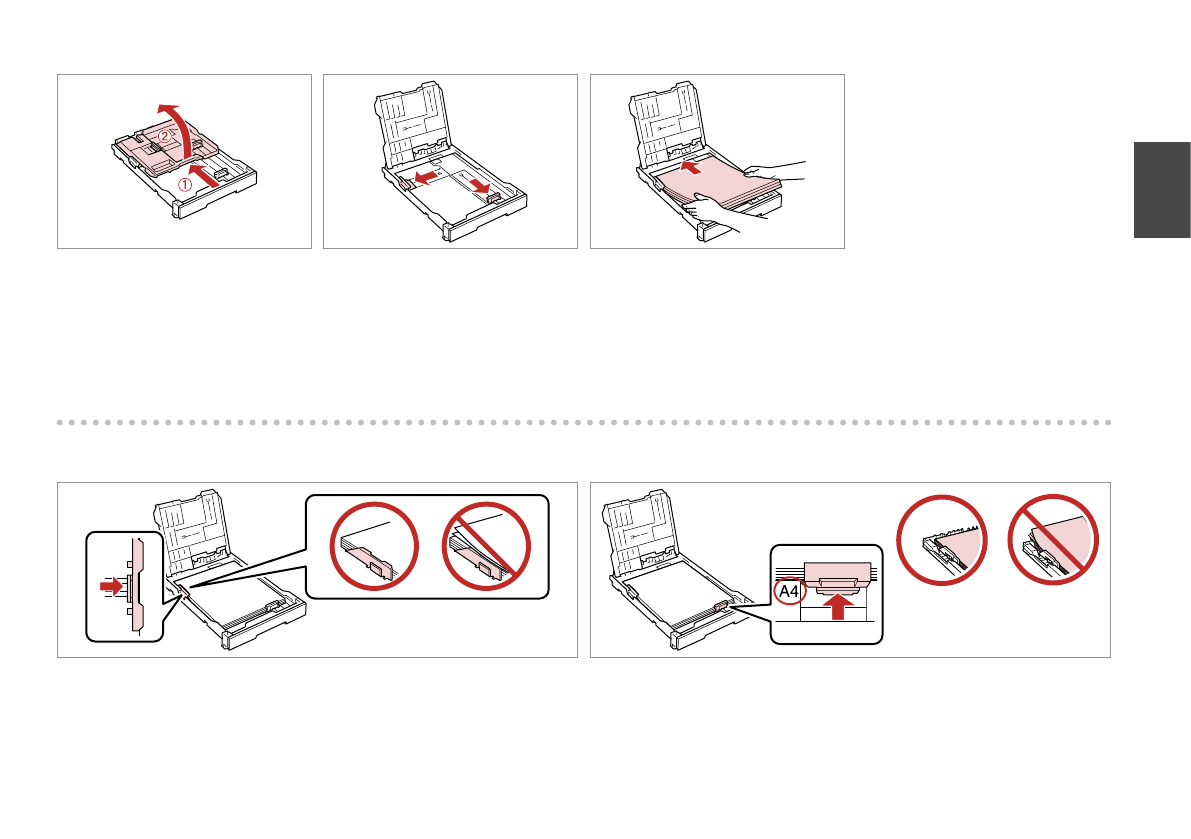 ②
①

A4