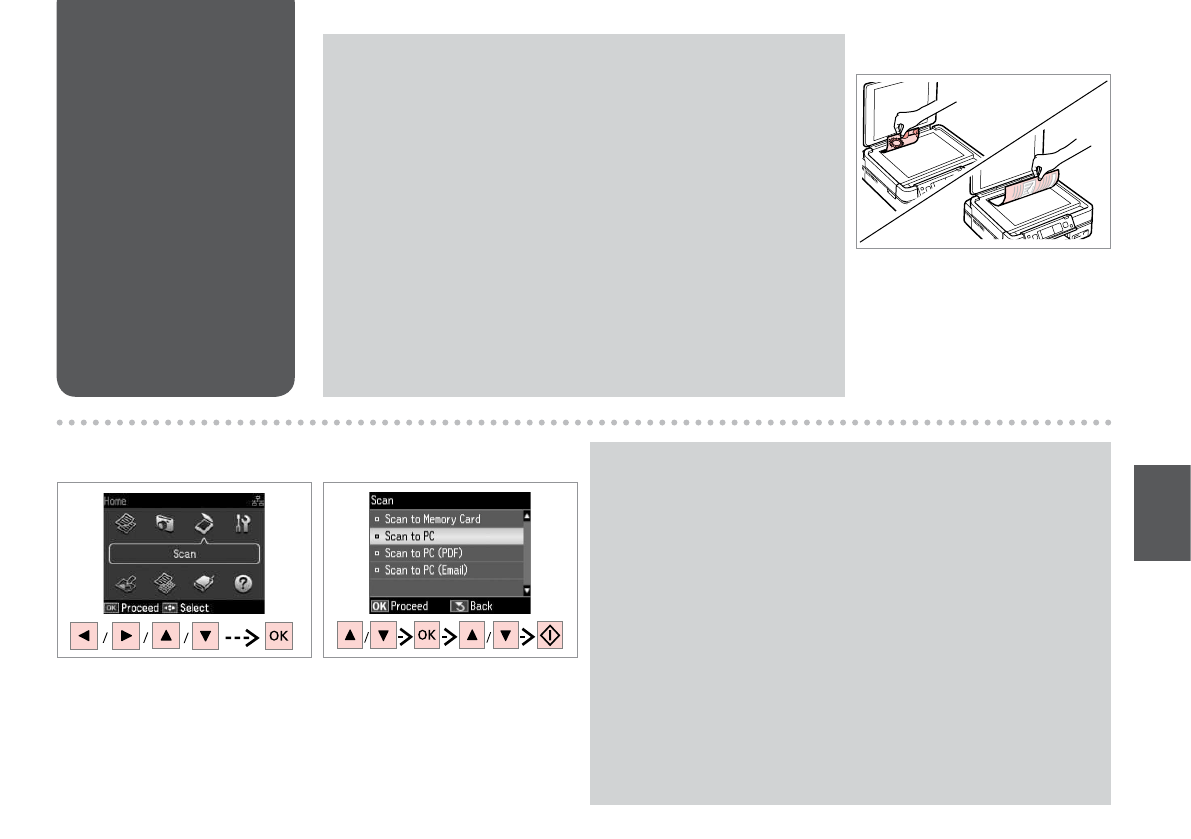 Home

Scan

OK Proceed Select

/ / / OK

Scan

Scan to Memory Card

Scan to PC

Scan to PC (PDF)

Scan to PC (Email)

OK Proceed Back

/ OK /