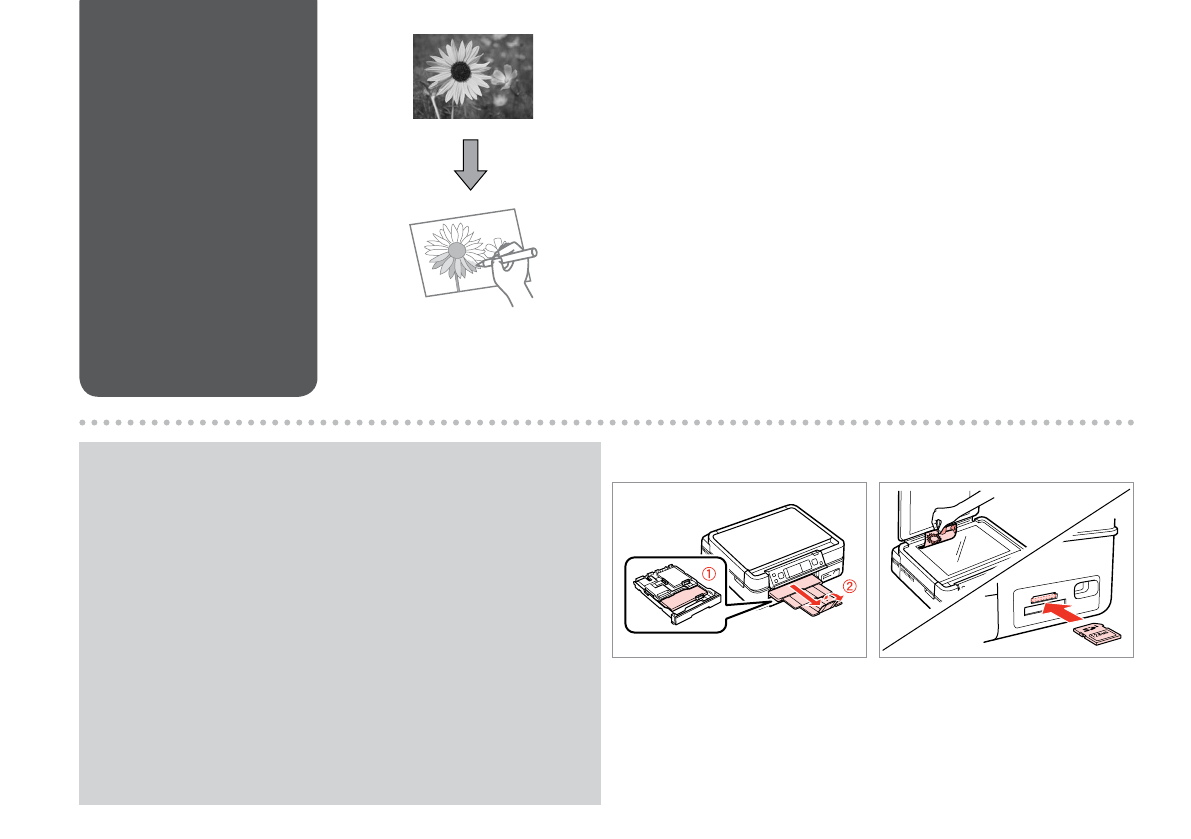 ①
②