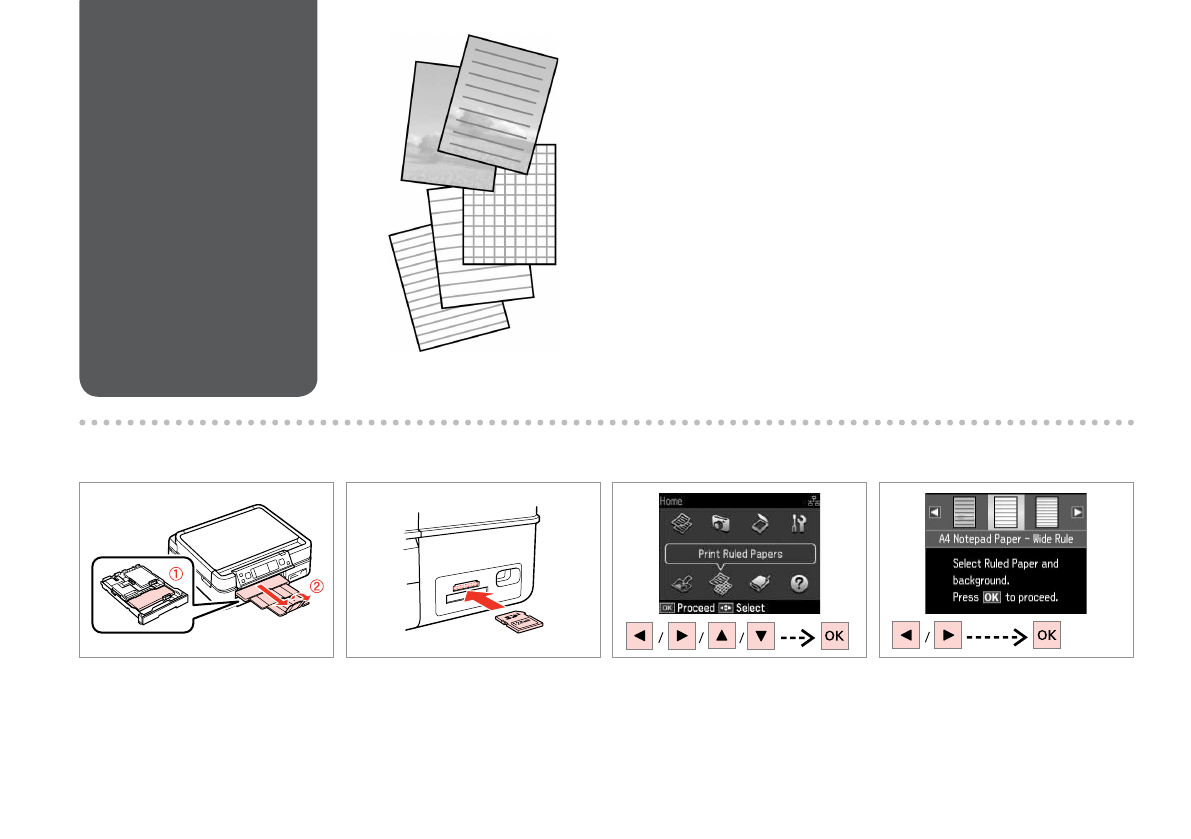 ①
②

Home
Print Ruled Papers
OK Proceed Select

/ / / OK

A4 Notepad Paper - Wide Rule
Select Ruled Paper and background.
Press OK to proceed.

/ OK