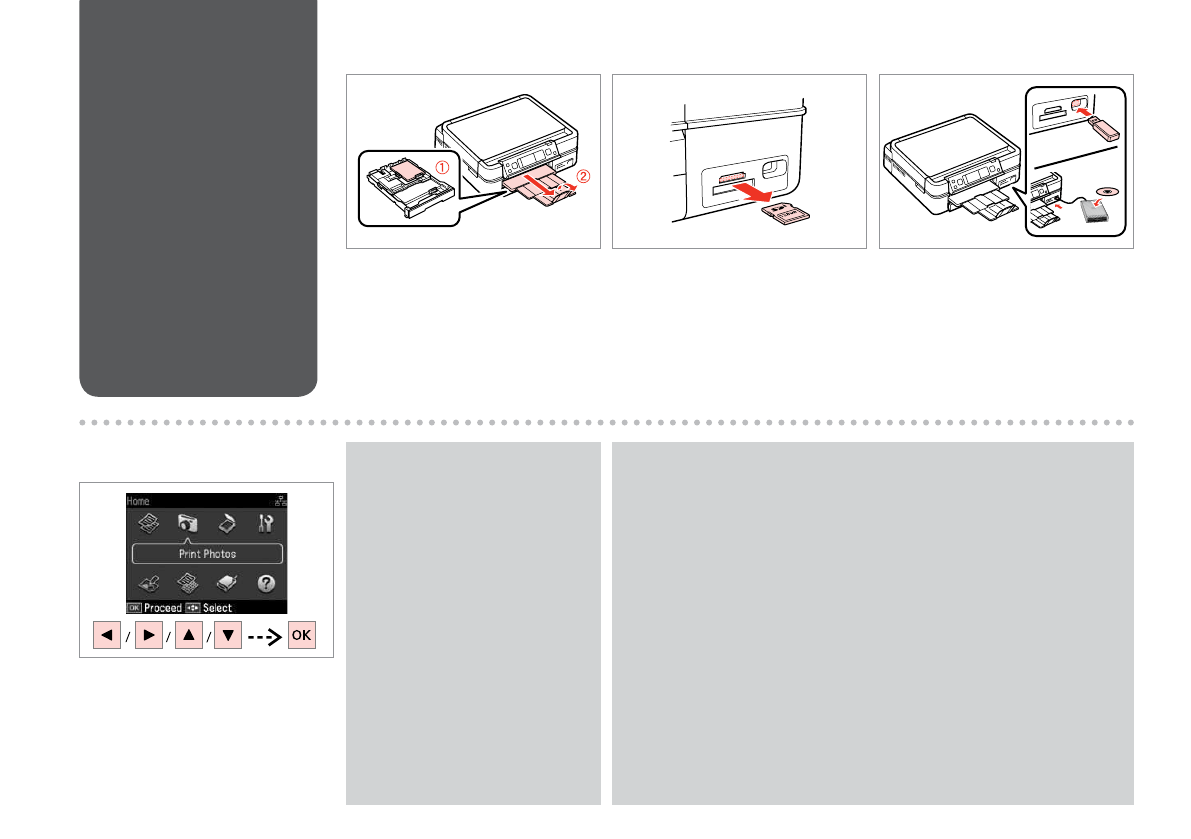 ①

②

Home

Print Photos

OK Proceed Select

/ / / OK