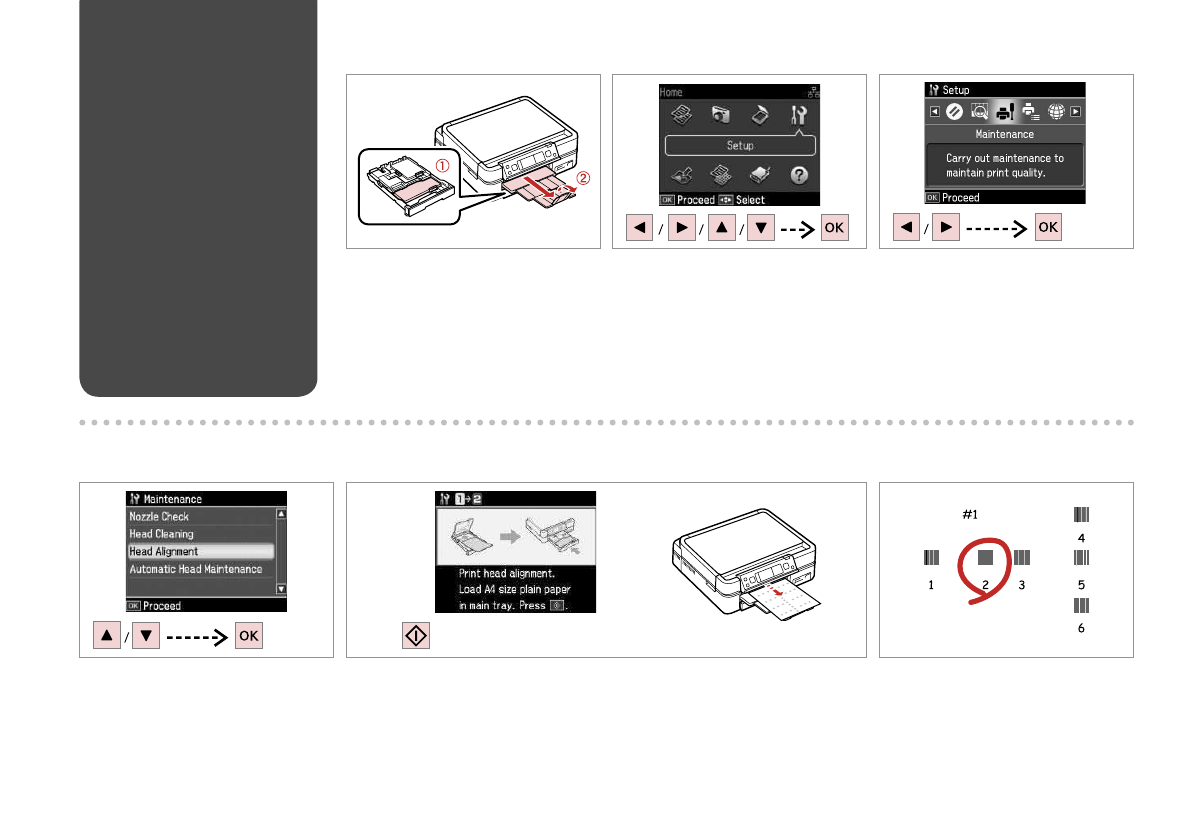 ①
②

Home
Setup
OK Proceed Select

/ / / OK

Setup
Maintenance
Carry out maintenance to maintain print quality.
OK Proceed

/ OK

Maintenance
Nozzle Check
Head Cleaning
Head Alignment
Automatic Head Maintenance
OK Proceed

/ OK

1→2
Print head alignment.
Load A4 size plain paper in main tray. Press .

#1
1
2
3
4
5
6