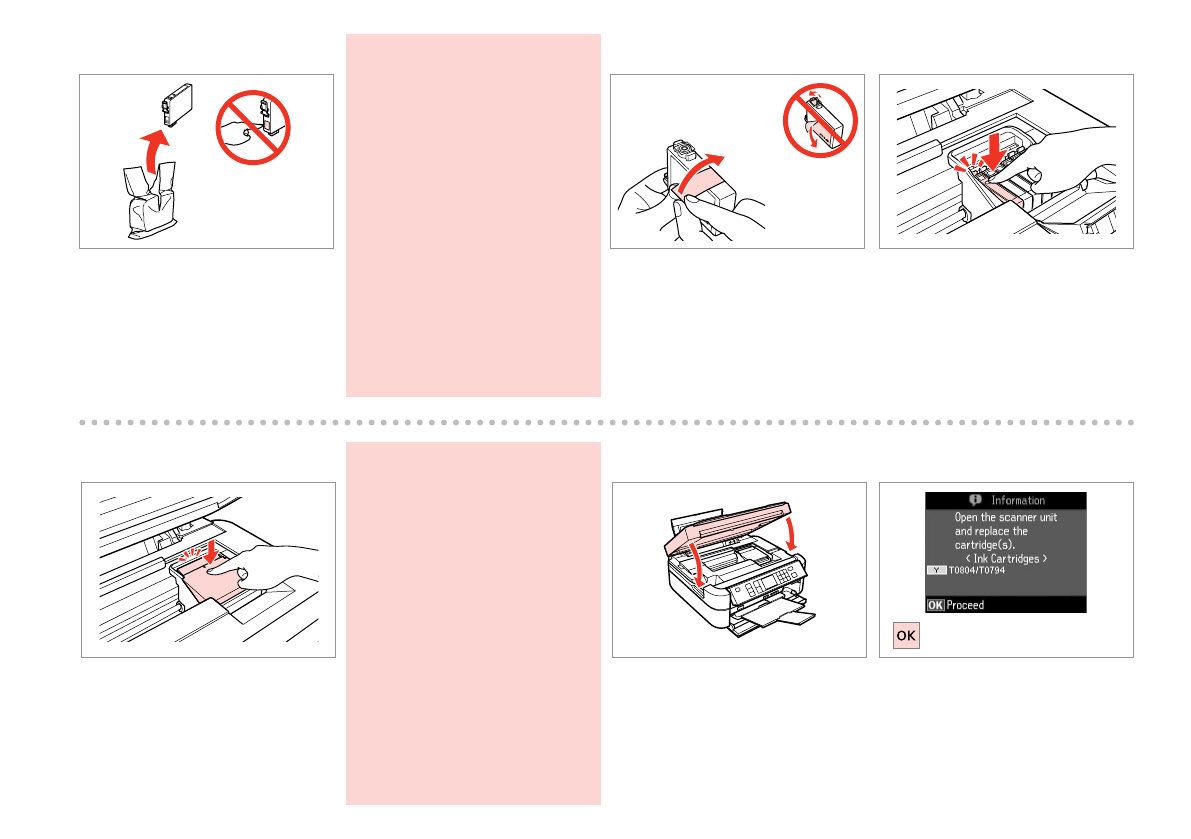 Information
Open the scanner unit and replace the cartridge(s).
< Ink Cartridges >
Y T0804/T0794
OK Proceed

OK