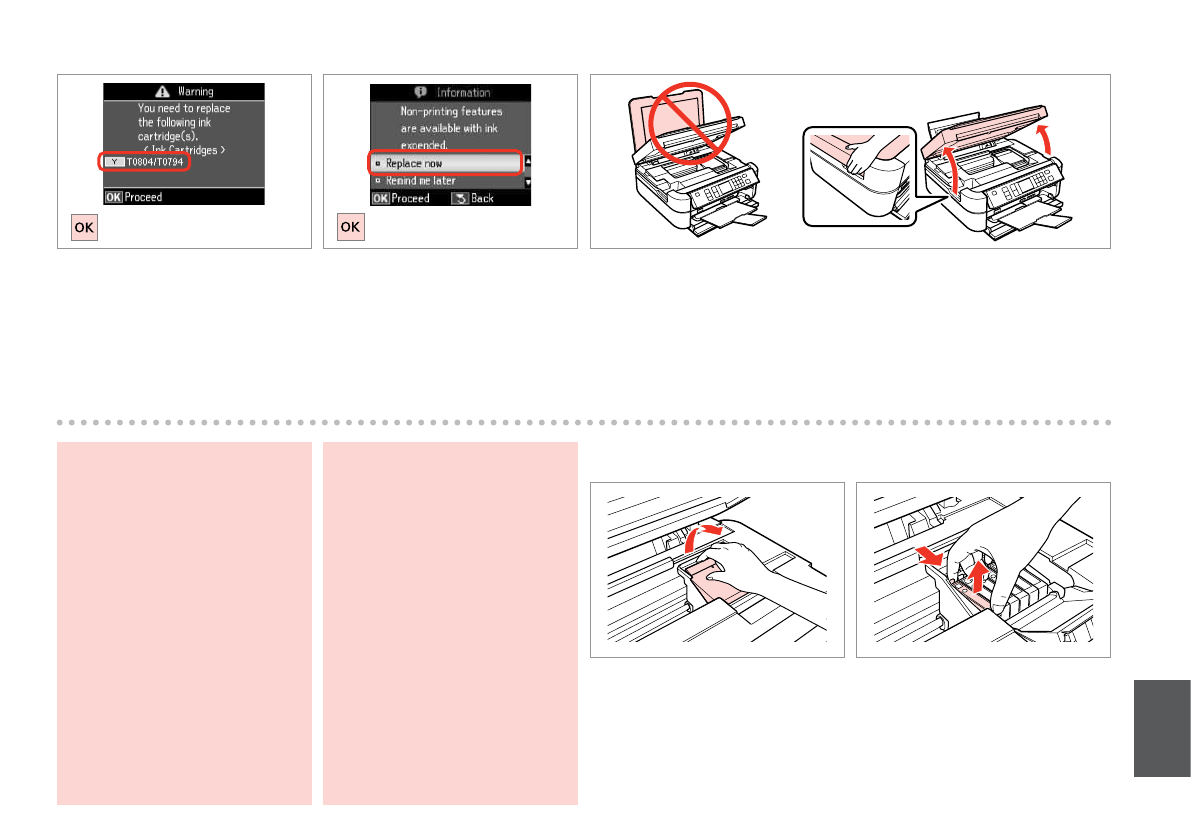 Warning
You need to replace the following ink cartridge(s).
< Ink Cartridges >
Y T0804/T0794
OK Proceed

OK

Information
Non-printing features are available with ink expended.
Replace now
Remind me later
OK Proceed Back

OK