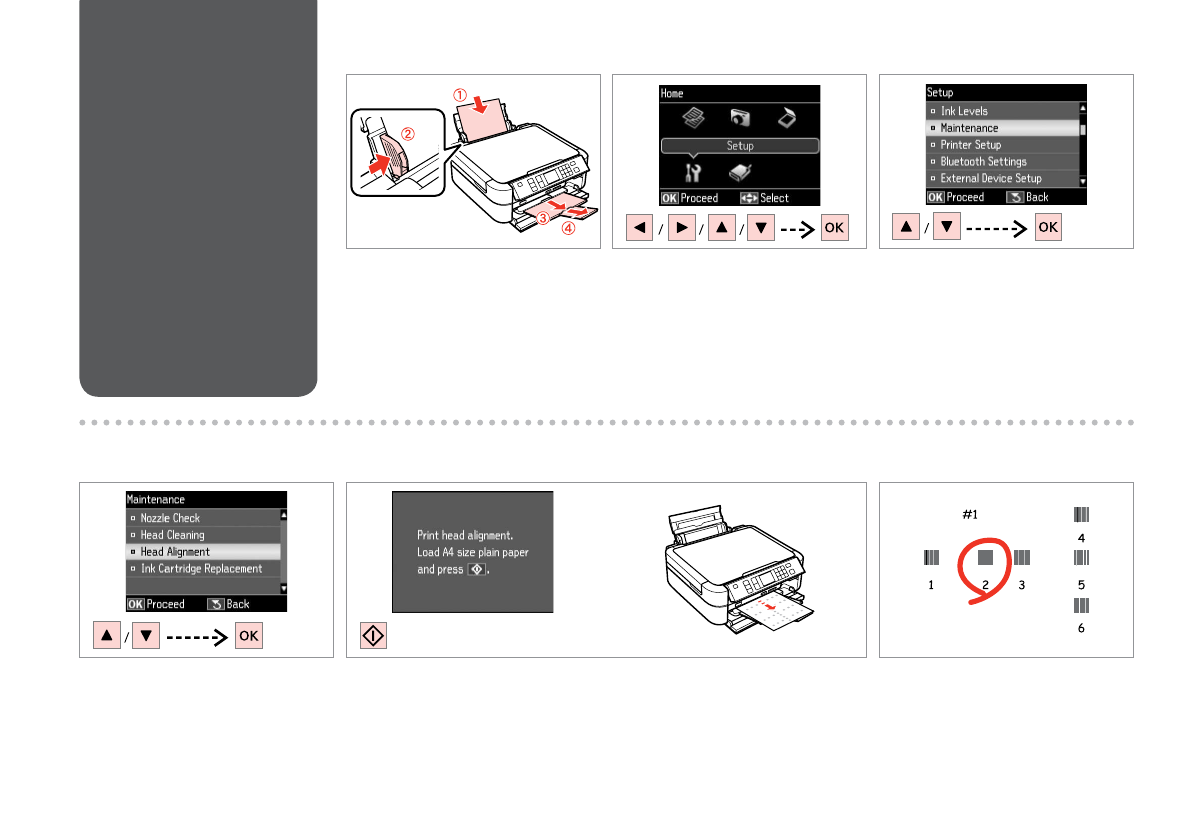 ①
②
③
④

Home
Setup
OK Proceed Select

/ / / OK

Setup
Ink Levels
Maintenance
Printer Setup
Bluetooth Settings
External Device Setup
OK Proceed Back

/ OK

Maintenance
Nozzle Check
Head Cleaning
Head Alignment
Ink Cartridge Replacement
OK Proceed Back

/ OK

Print head alignment.
Load A4 size plain paper and press .

#1
1
2
3
4
5
6