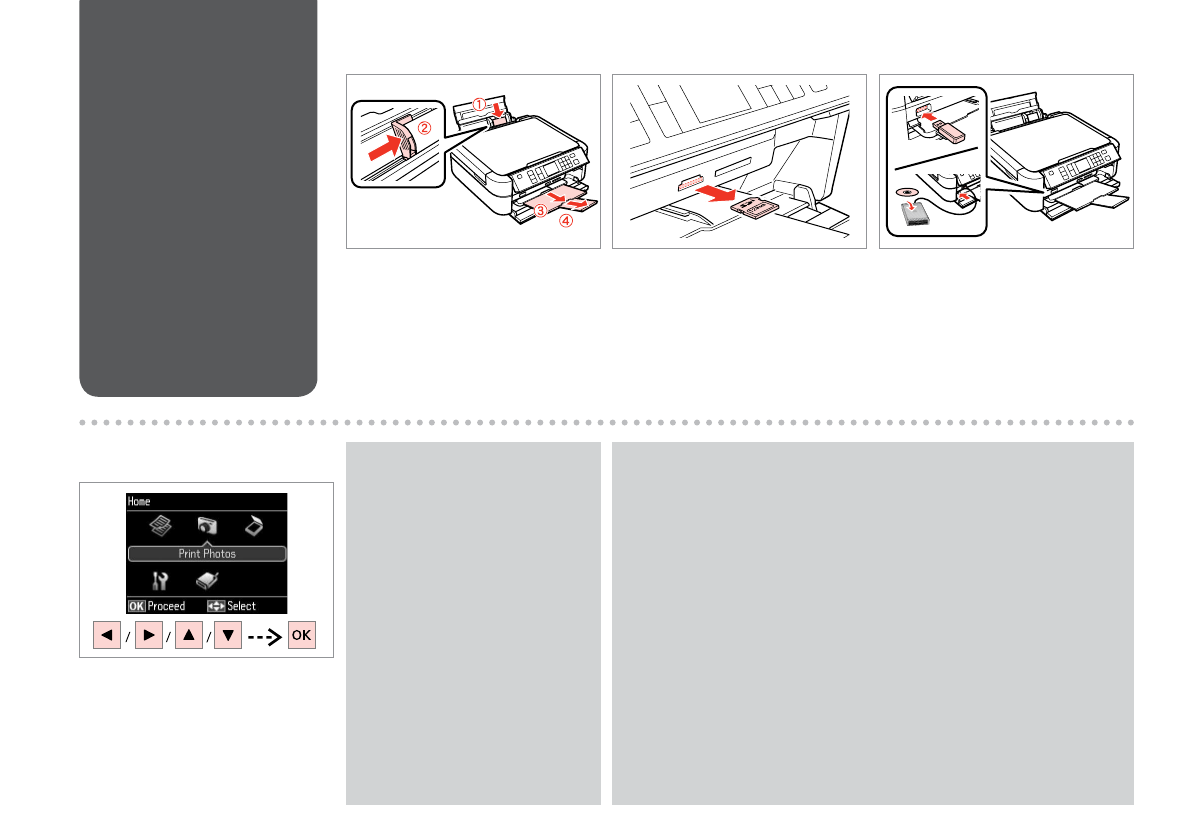 ①
②
③
④

Home
Print Photos
OK Proceed
Select

/ / /
OK