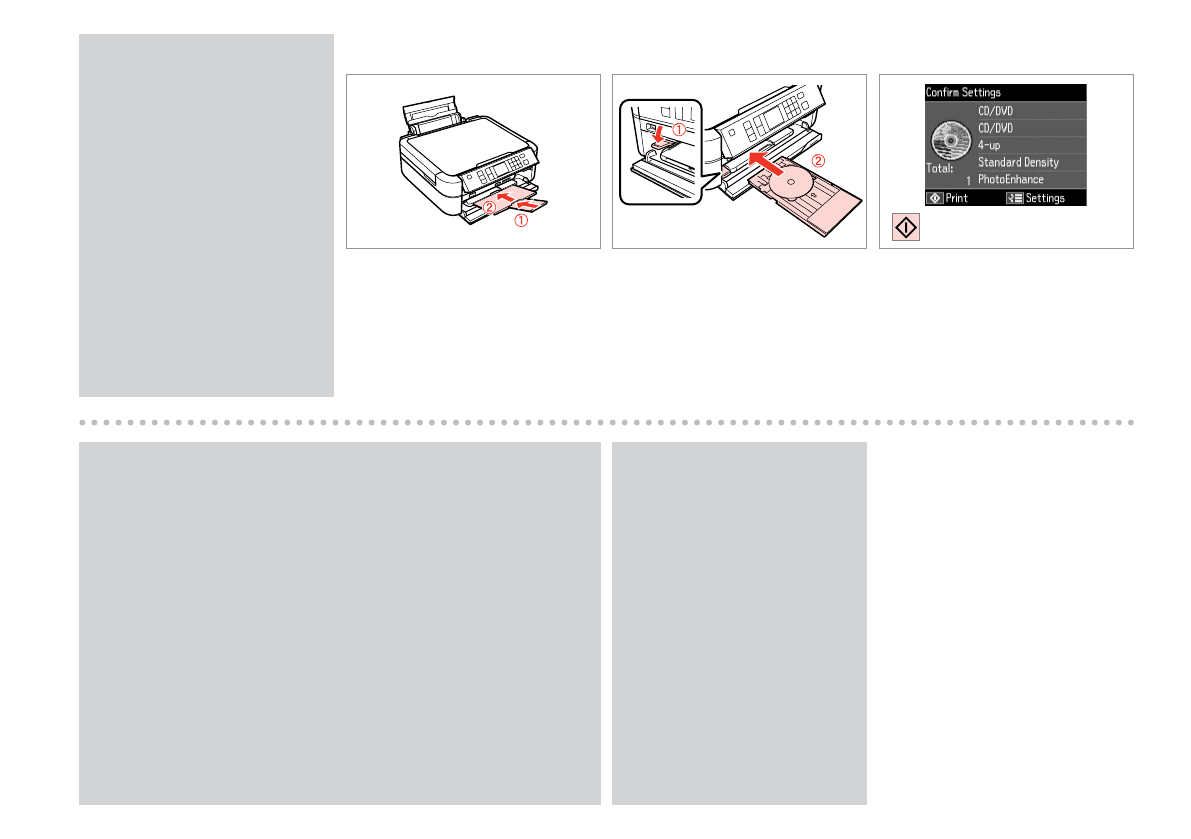 ②
①

①
②

Confirm Settings
CD/DVD
CD/DVD
4-up
Standard Density
Total: 1
PhotoEnhance
Print
Settings