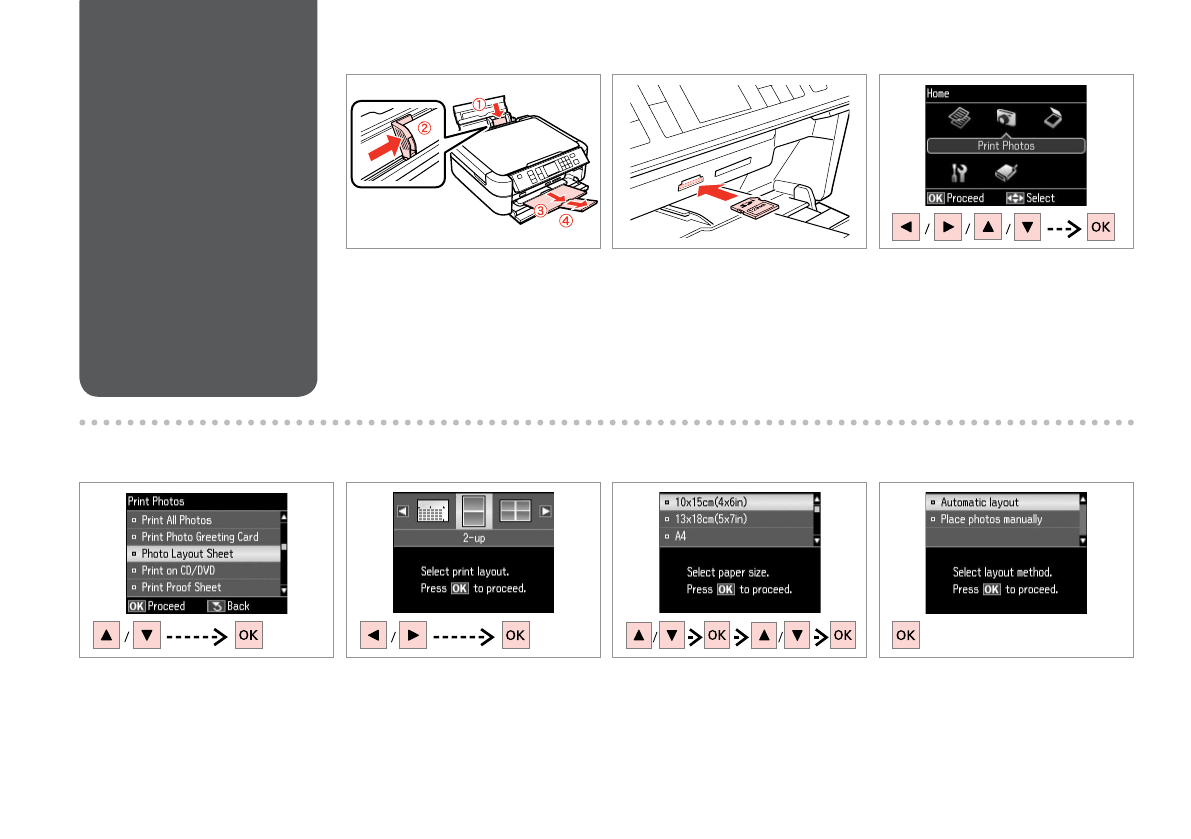 ①
②
③
④

Home
Print Photos
OK Proceed
Select

/ / / OK

Print Photos
Print All Photos
Print Photo Greeting Card
Photo Layout Sheet
Print on CD/DVD
Print Proof Sheet
OK Proceed
Back

/ OK

2-up
Select print layout.
Press OK to proceed.

/ OK

10x15cm(4x6in)
13x18cm(5x7in)
A4
Select paper size.
Press OK to proceed.

/ OK / OK

Automatic layout
Place photos manually
Select layout method.
Press OK to proceed.

OK