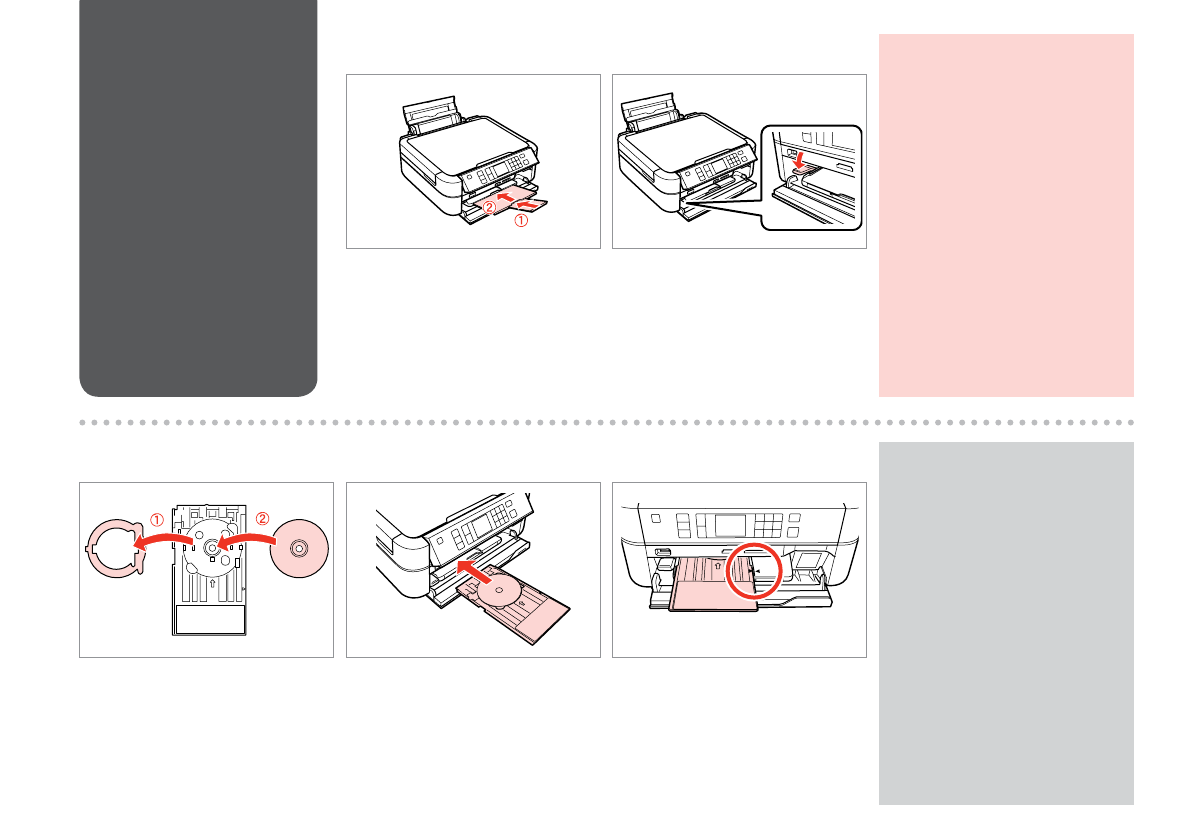 ①
②
①
②