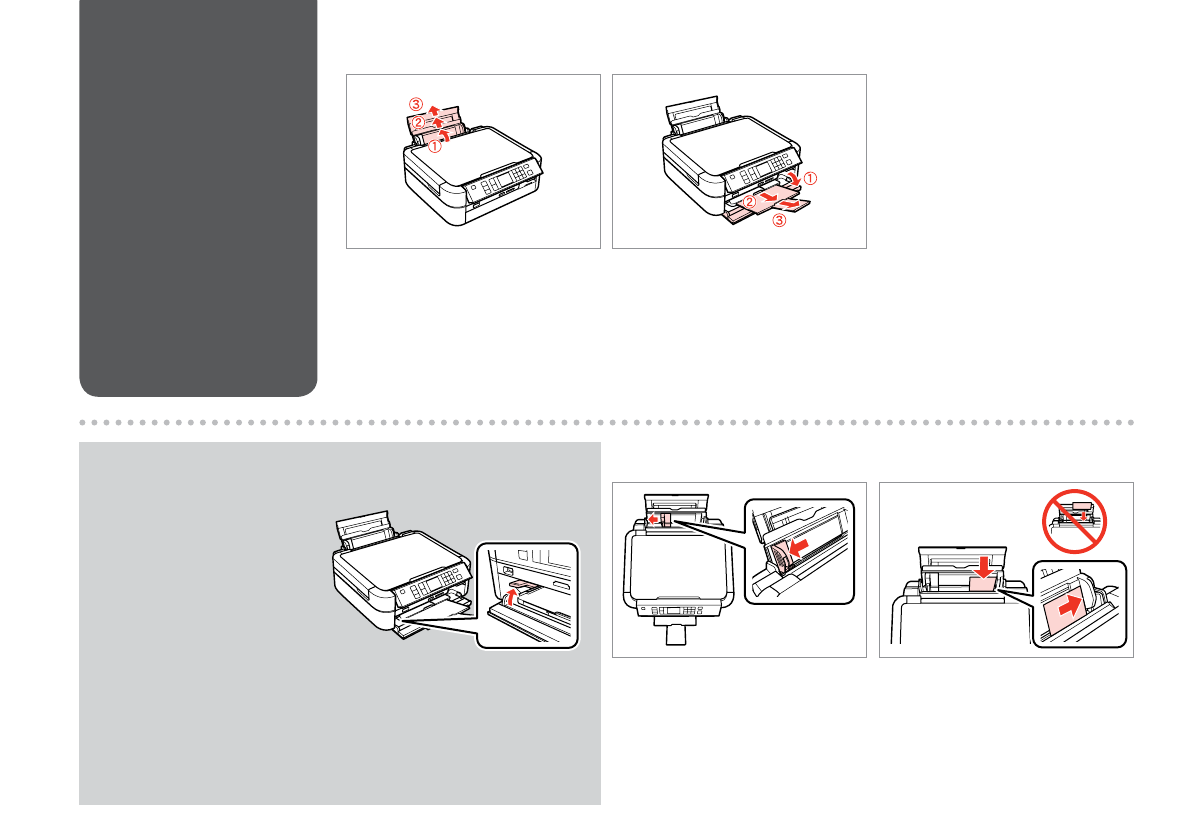 ③
②
①

①
②
③