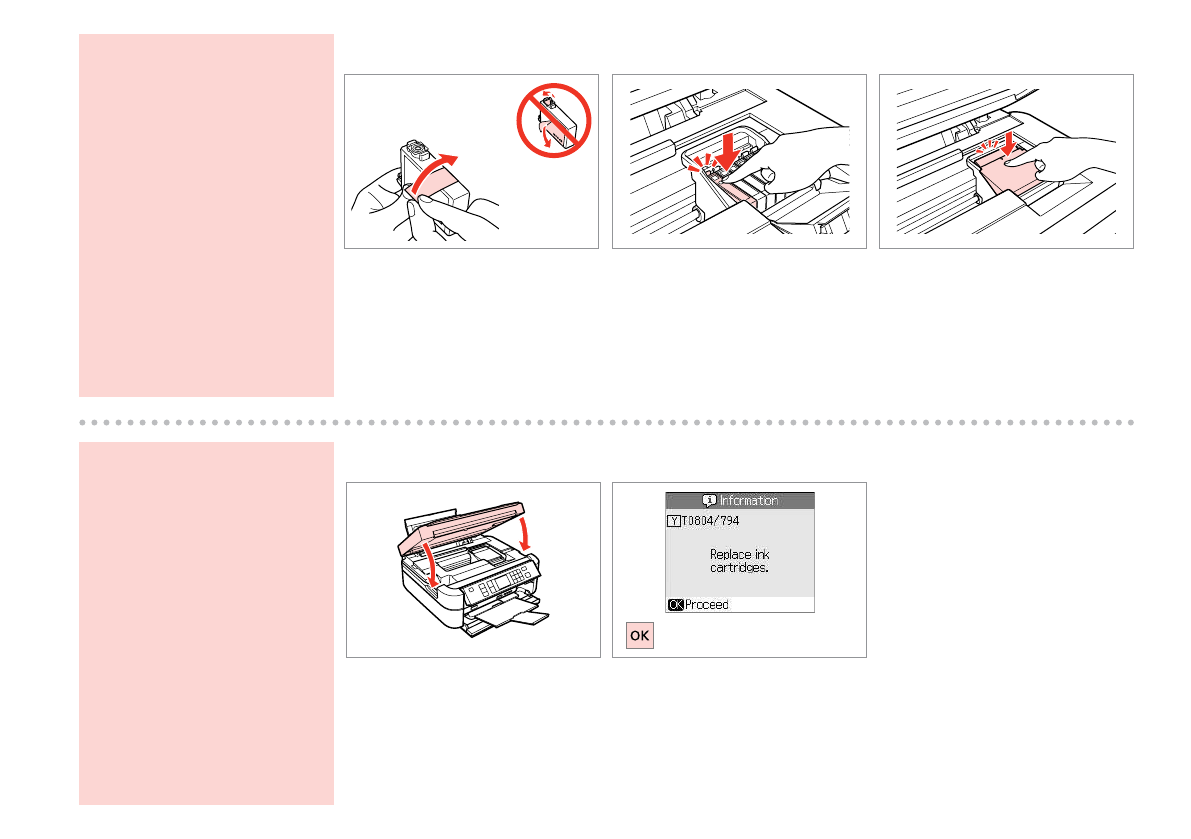 Information

Y T0804/794

Replace ink cartridges.

OK Proceed

OK