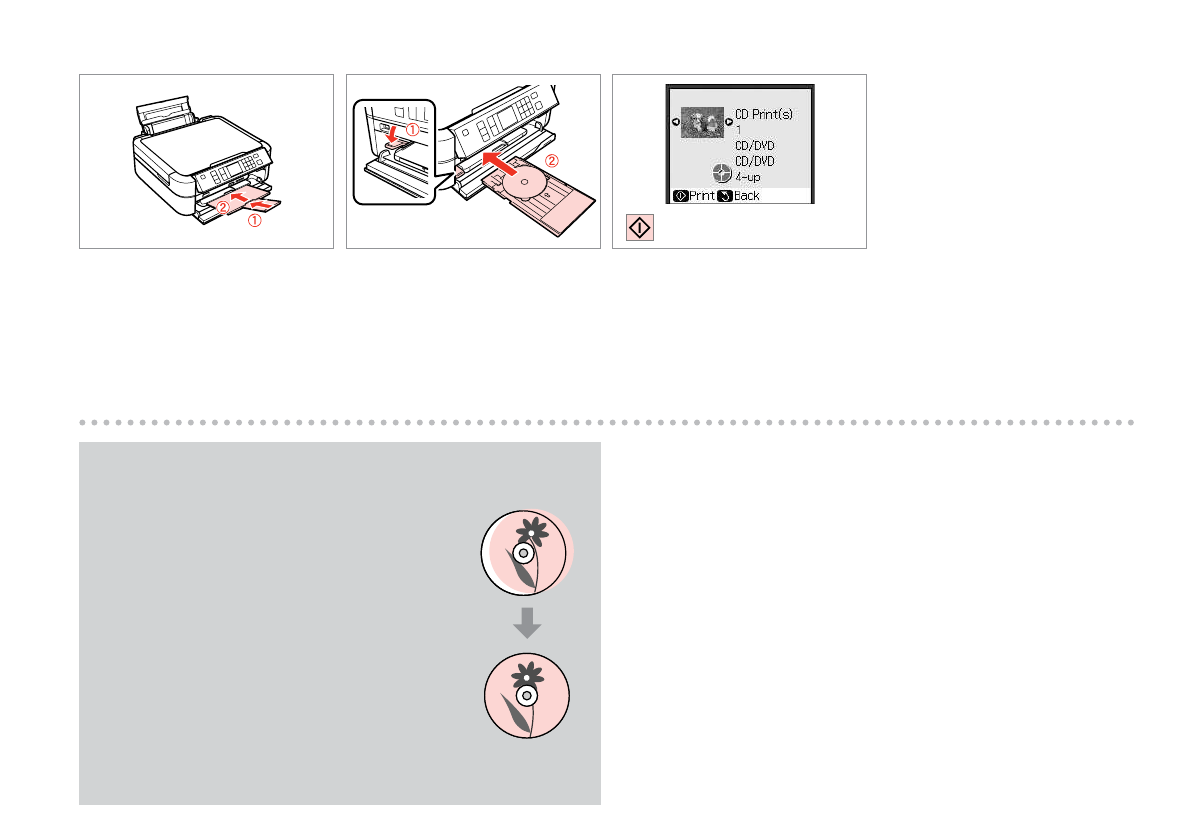 ① ②

① ②

CD Print(s)
1
CD/DVD
CD/DVD
4-up
Print Back