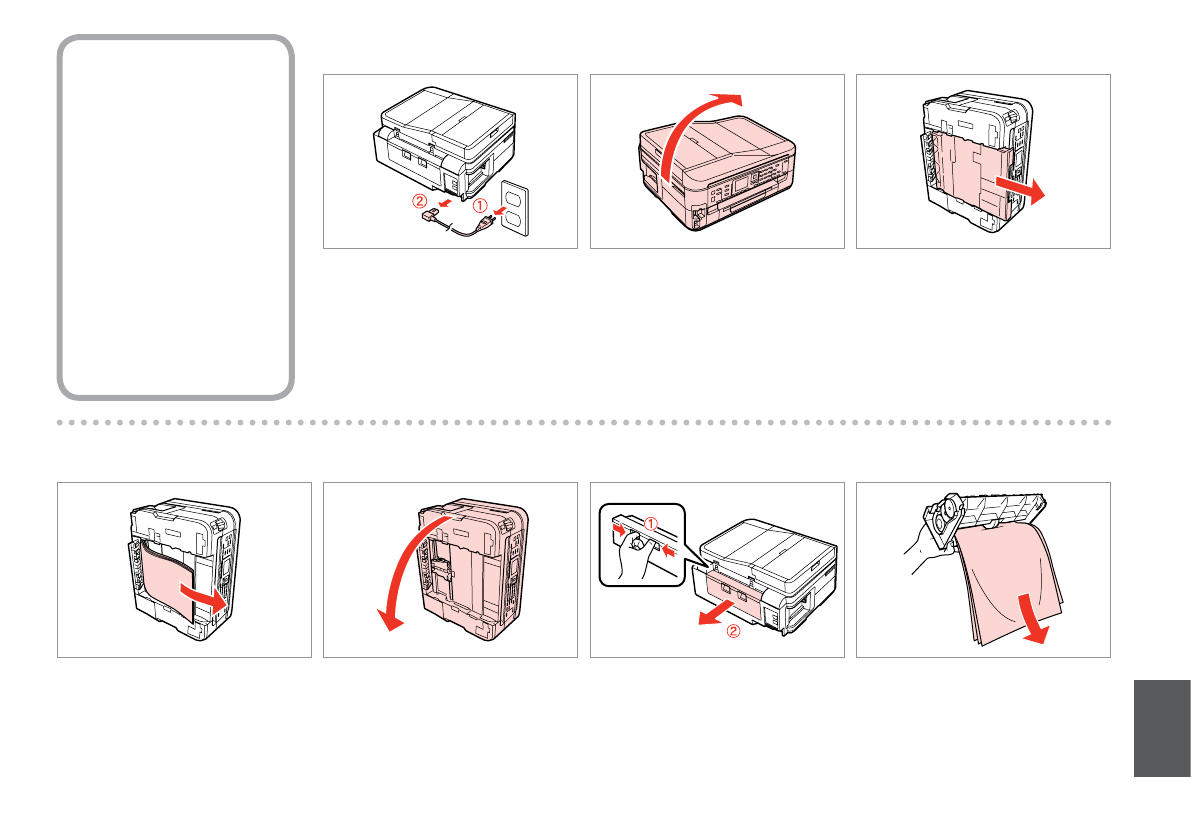 ② ①

①

②