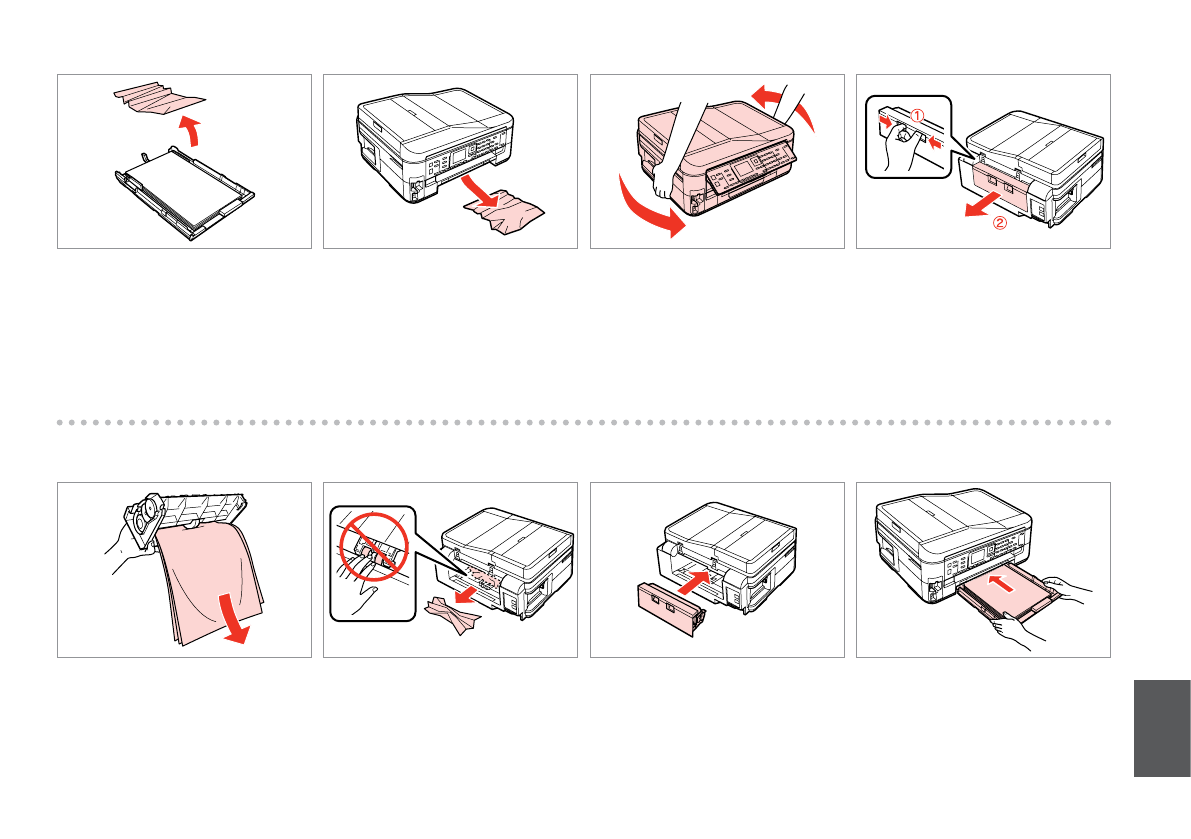 ①
②