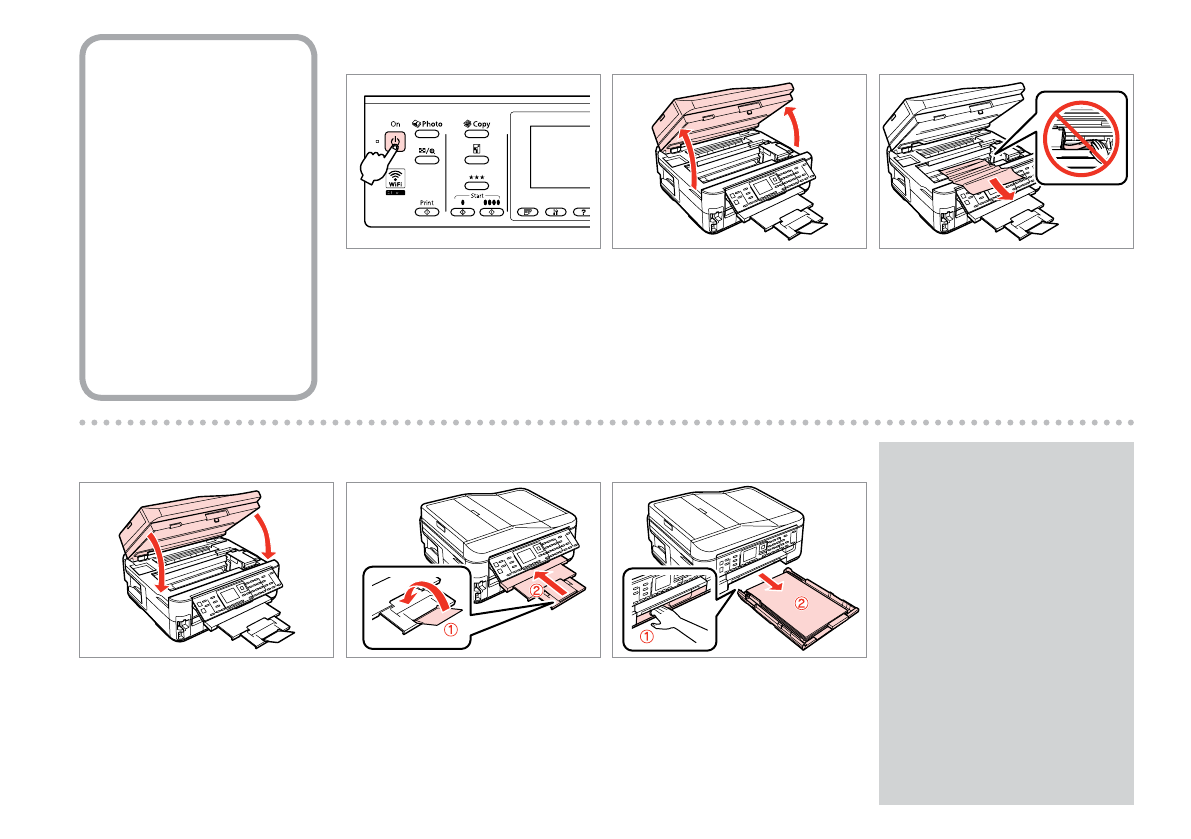 On
Photo
Copy
WiFi
Print
Start
①
②
①
②