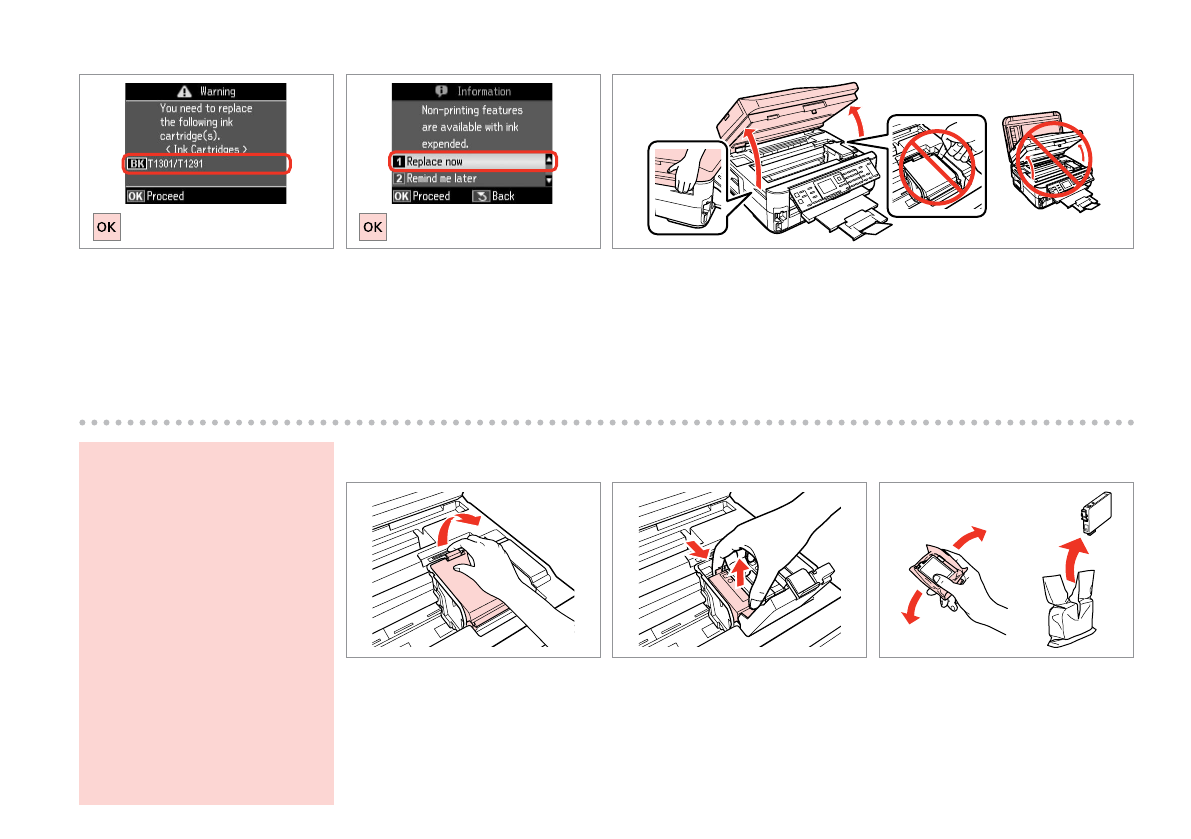 Warning

You need to replace the following ink cartridge(s).

< Ink Cartridges >

BK T1301/T1291

OK Proceed

OK

Information

Non-printing features are available with ink expended.

1 Replace now

2 Remind me later

OK Proceed

Back

OK