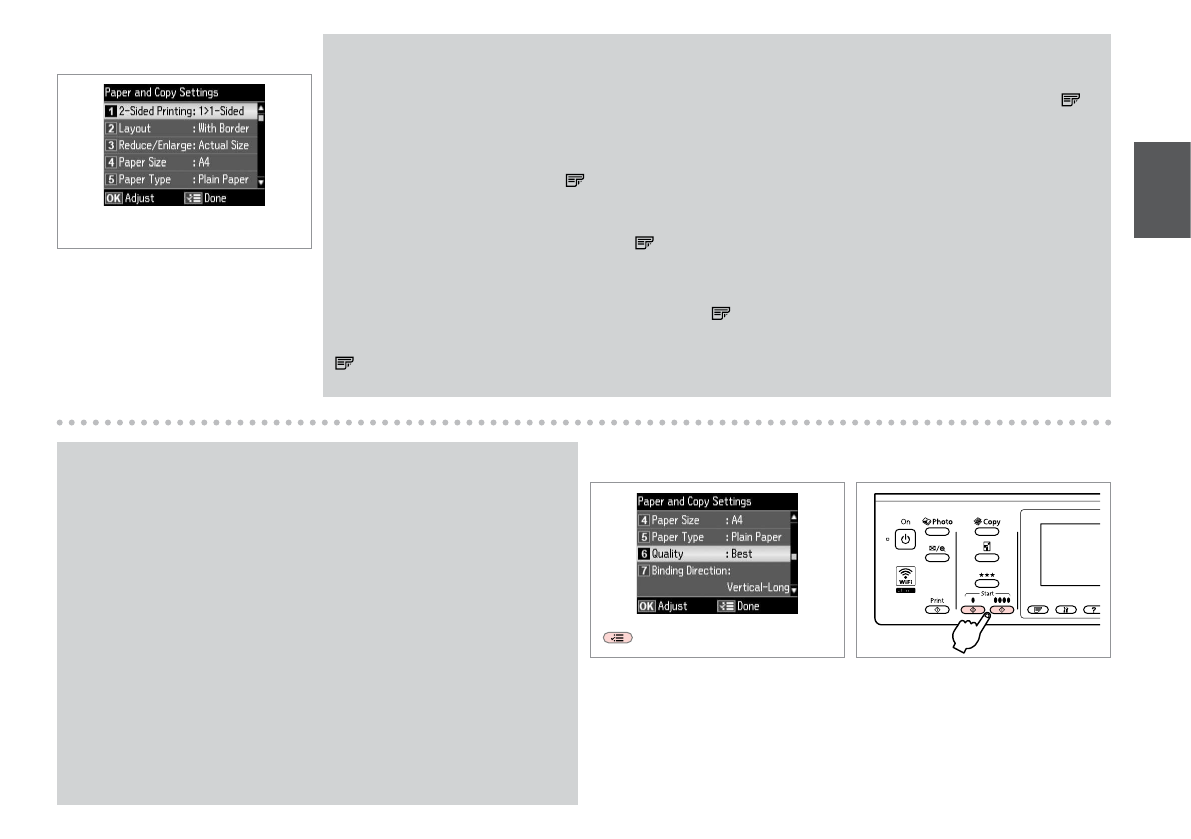 Paper and Copy Settings
1 2-Sided Printing: 1>1-Sided
2 Layout : With Border
3 Reduce/Enlarge: Actual Size
4 Paper Size : A4
5 Paper Type : Plain Paper
OK Adjust Done

Paper and Copy Settings
4 Paper Size : A4
5 Paper Type : Plain Paper
6 Quality : Best
7 Binding Direction:
Vertical-Long
OK Adjust Done

On
Photo
Copy
WiFi
Print
Start