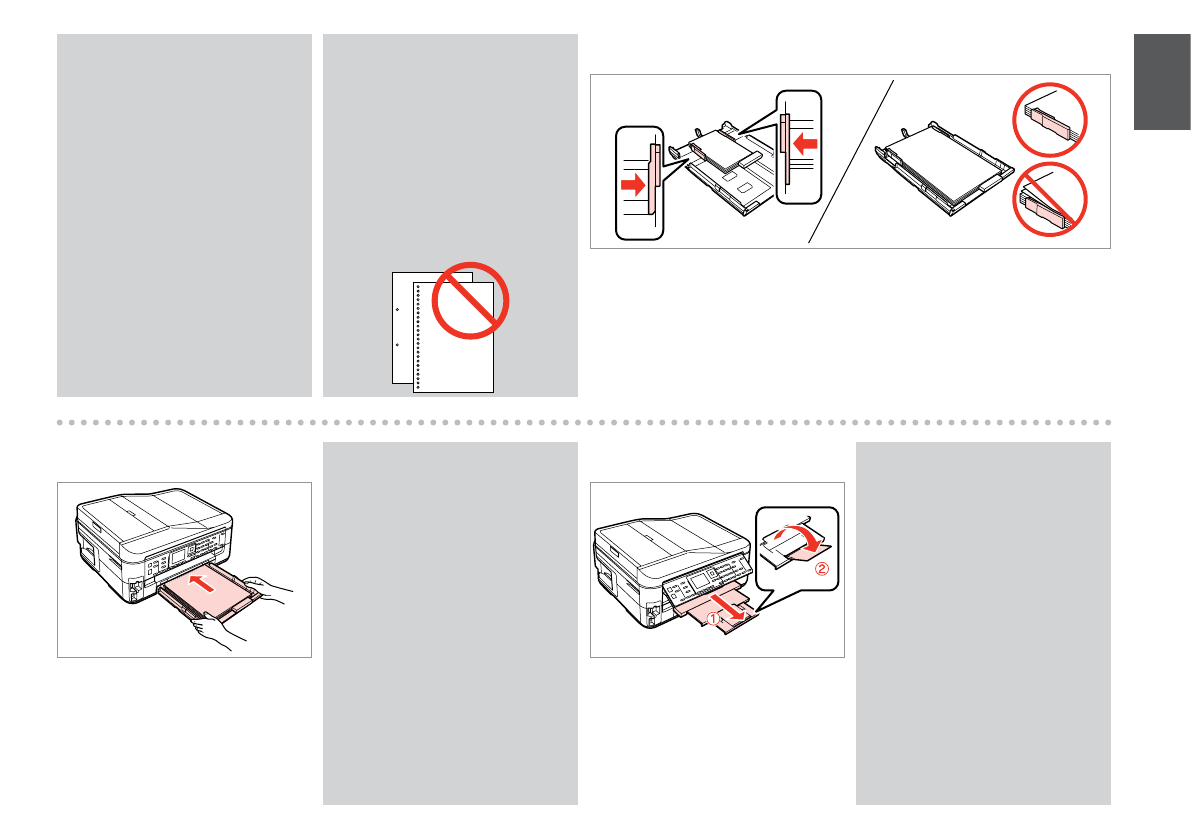 ①
②