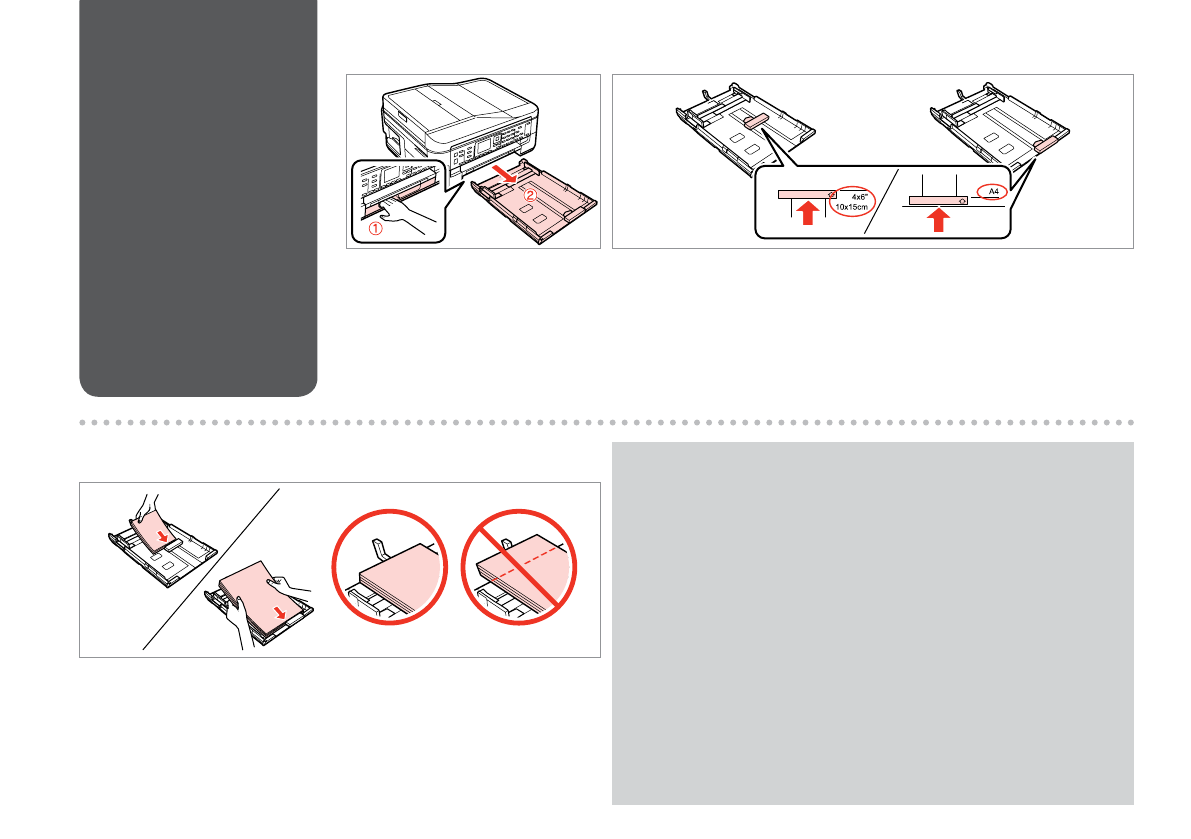 ①
②

4x6"
10x15cm

A4