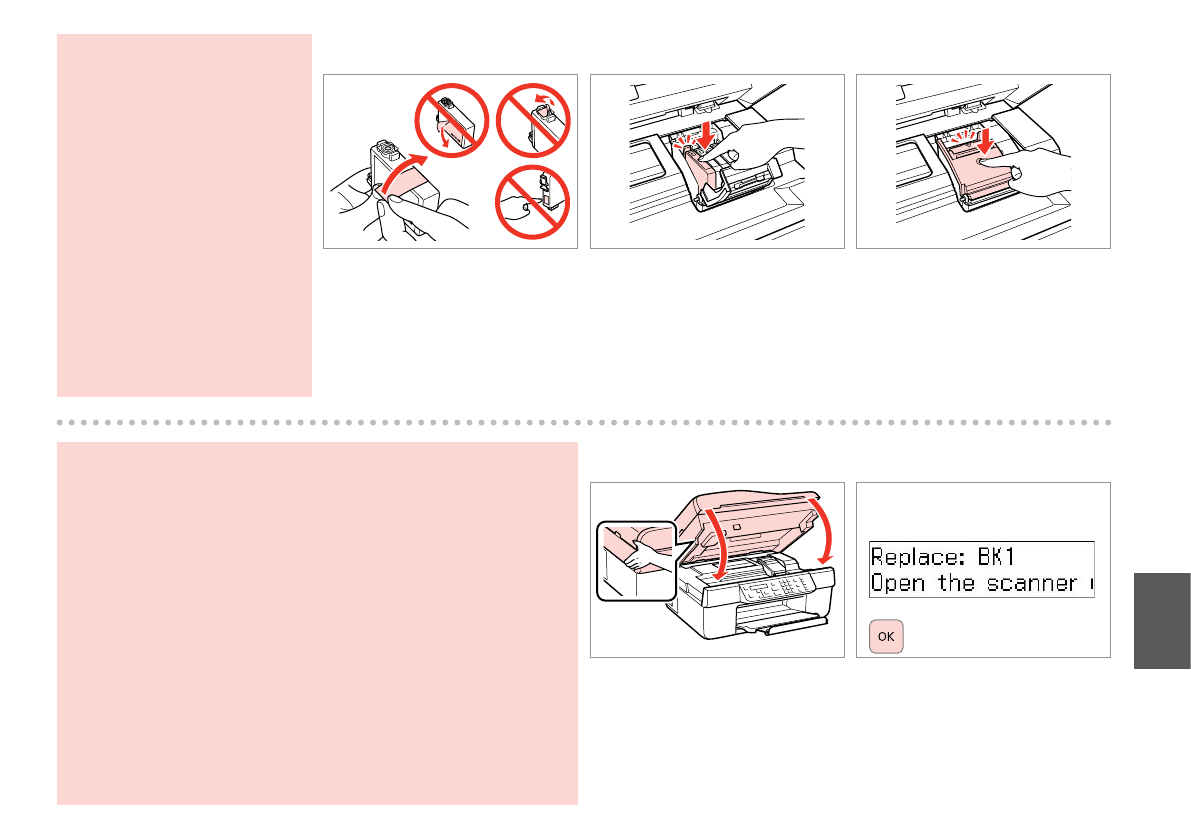 Replace: BK1
Open the scanner

OK