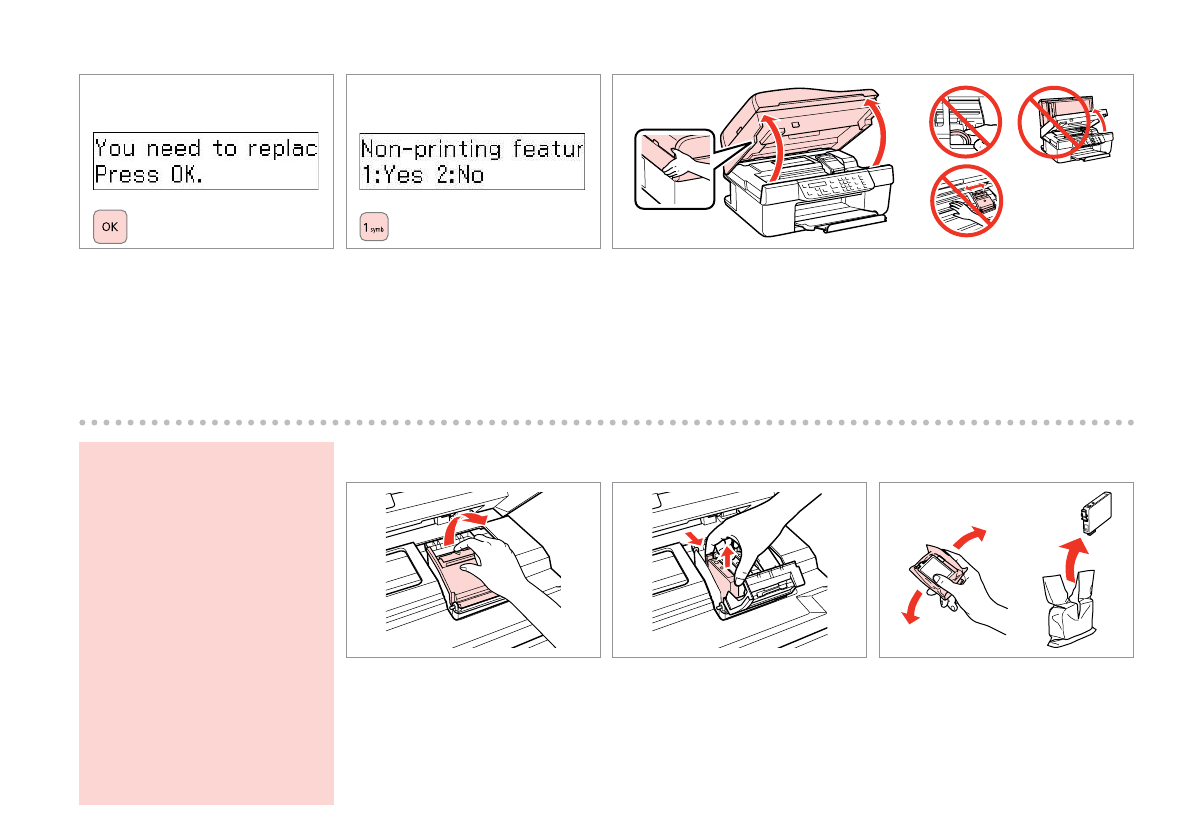 You need to replac
Press OK.

OK

Non-printing featur
1:Yes 2:No

1 symb