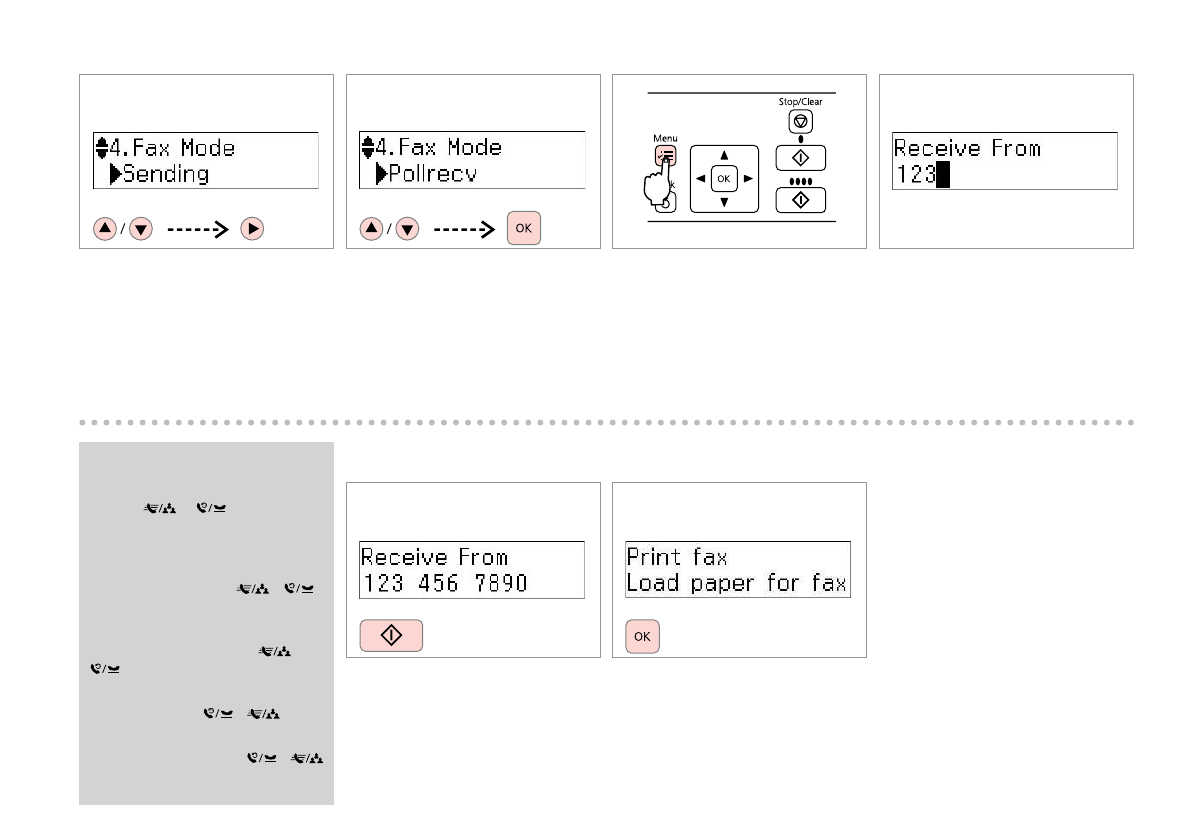 4.Fax Mode
Sending

4.Fax Mode
Pollrecv

OK

Stop/Clear

Menu

OK

Receive From
123

Receive From
123 456 7890

Print fax
Load paper for fax

OK