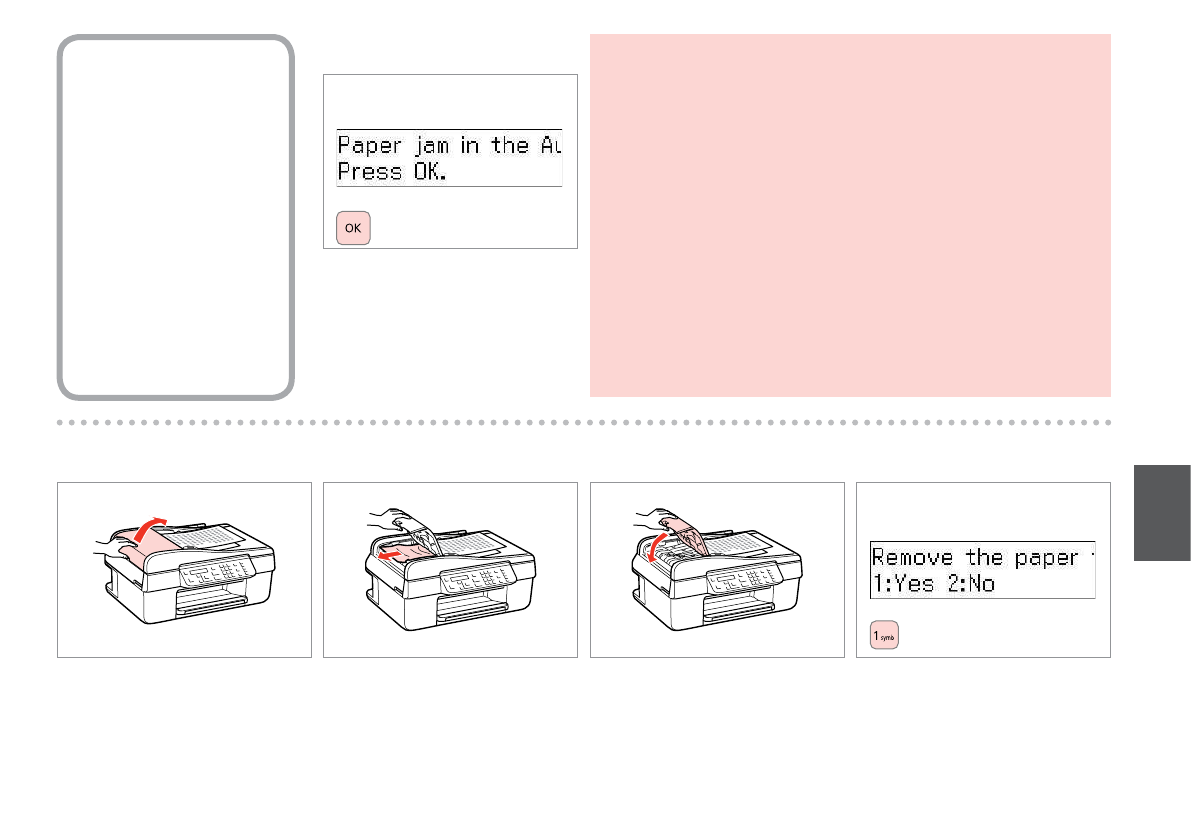 Paper jam in the Au
Press OK.

OK

Remove the paper
1:Yes 2:No

1 symb