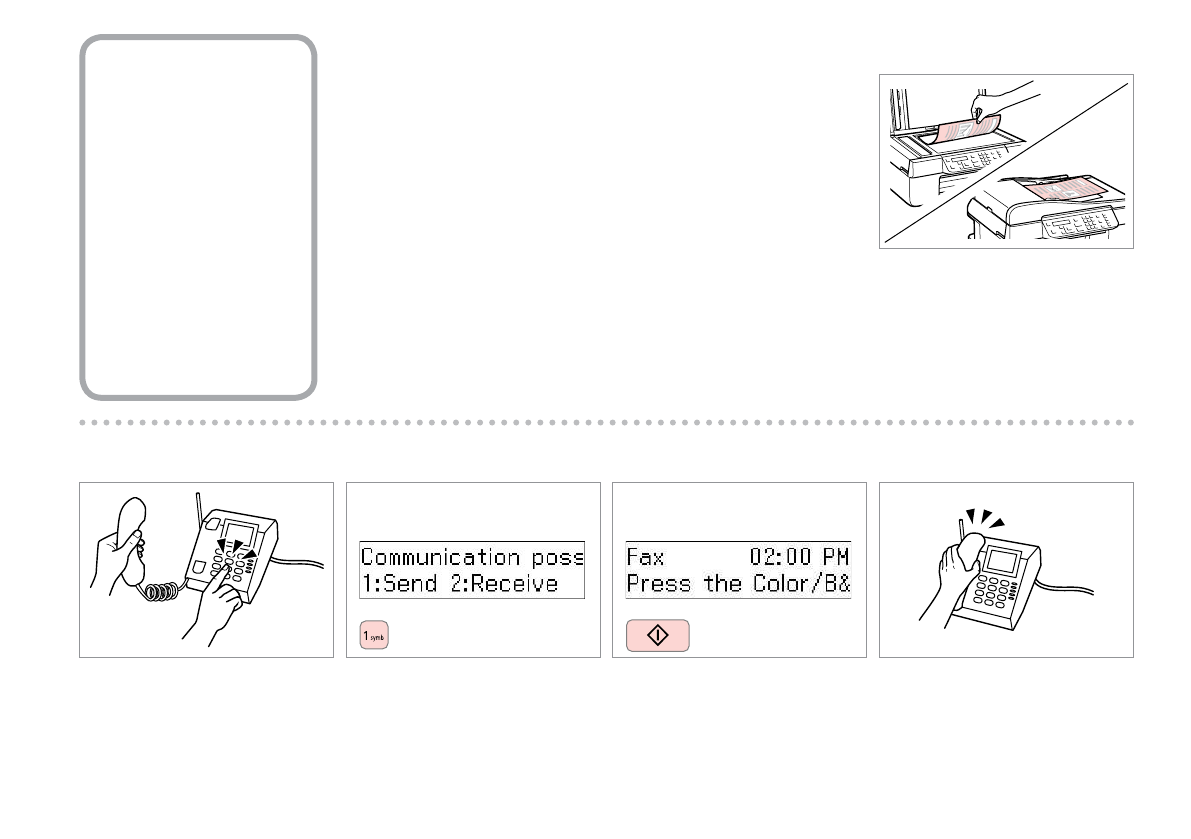 Communication poss
1:Send 2:Receive

1 symb

Fax 02:00 PM
Press the Color/B&