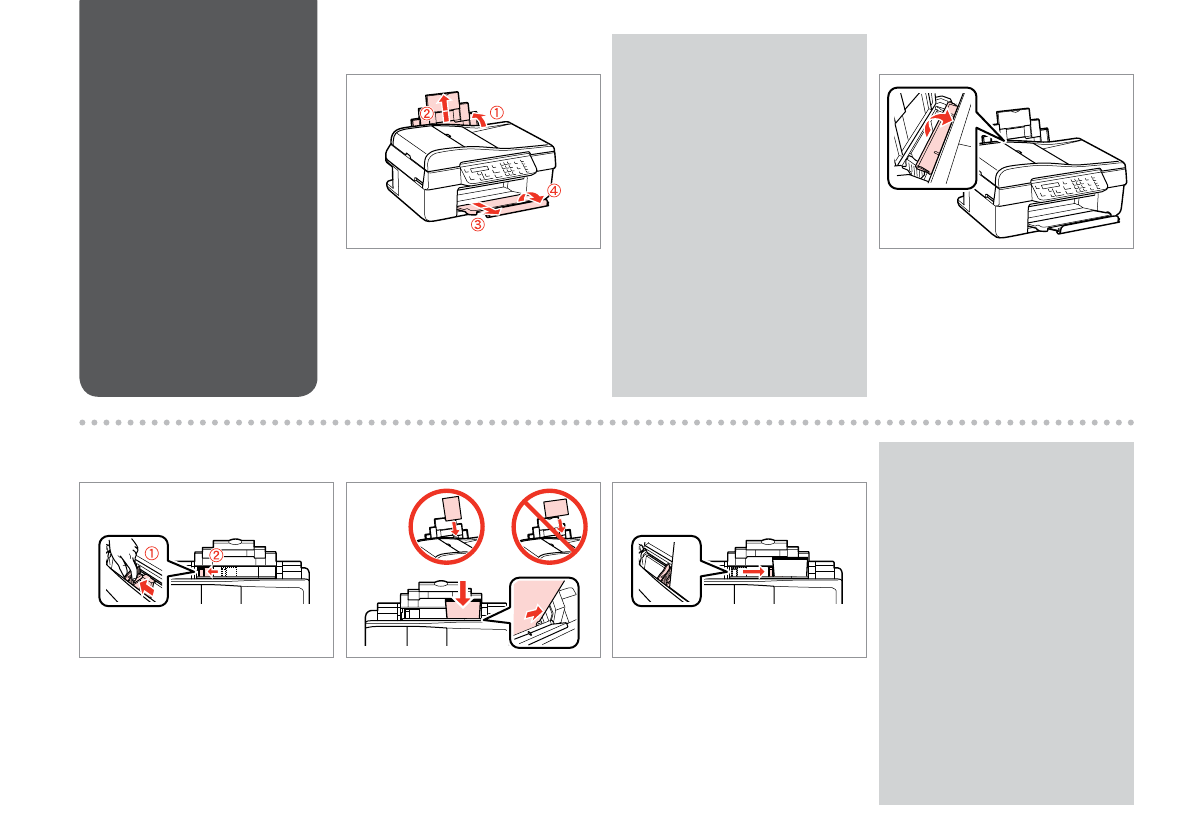 ① ② ③ ④

① ②