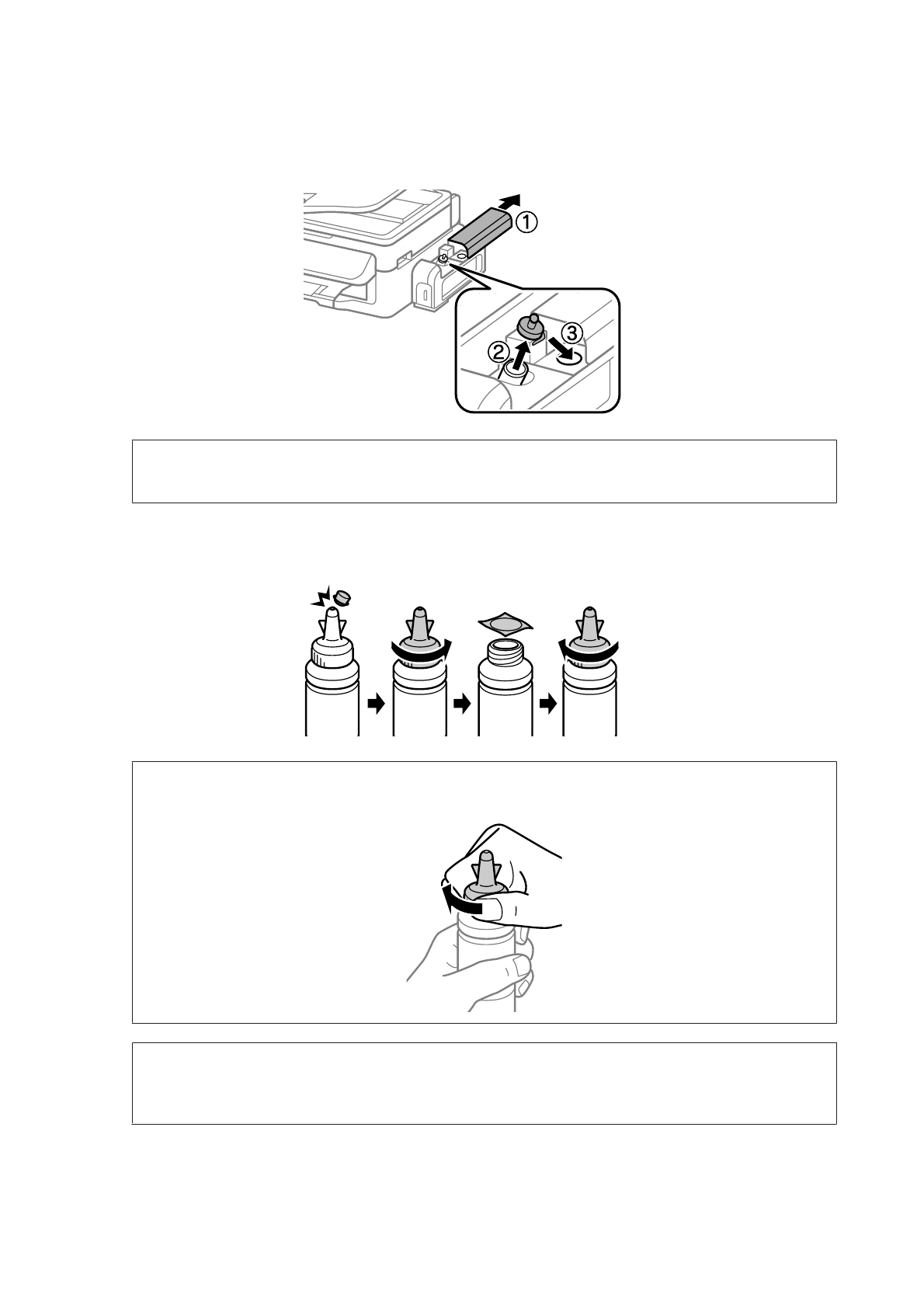 ①
②
③