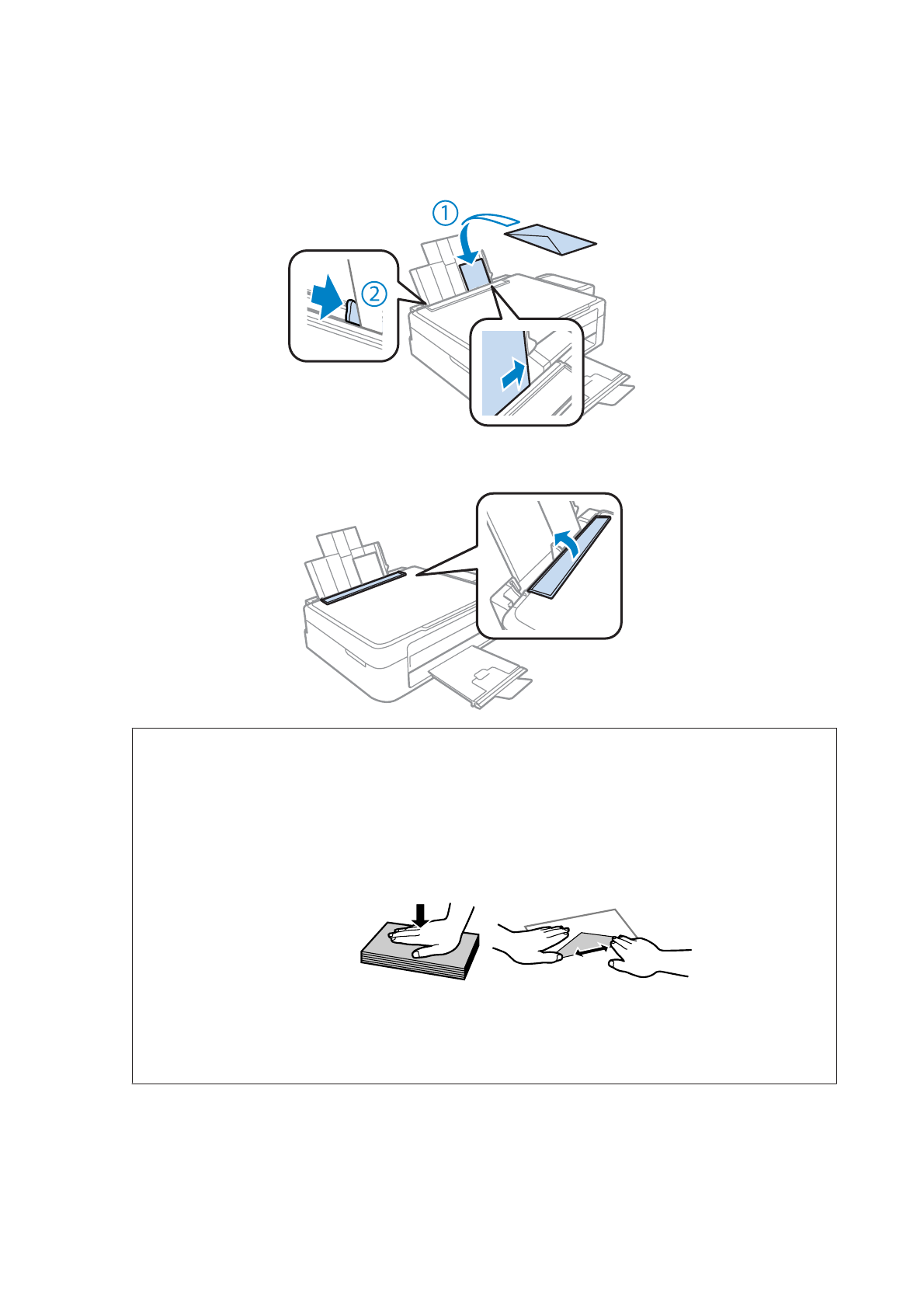 ①
②