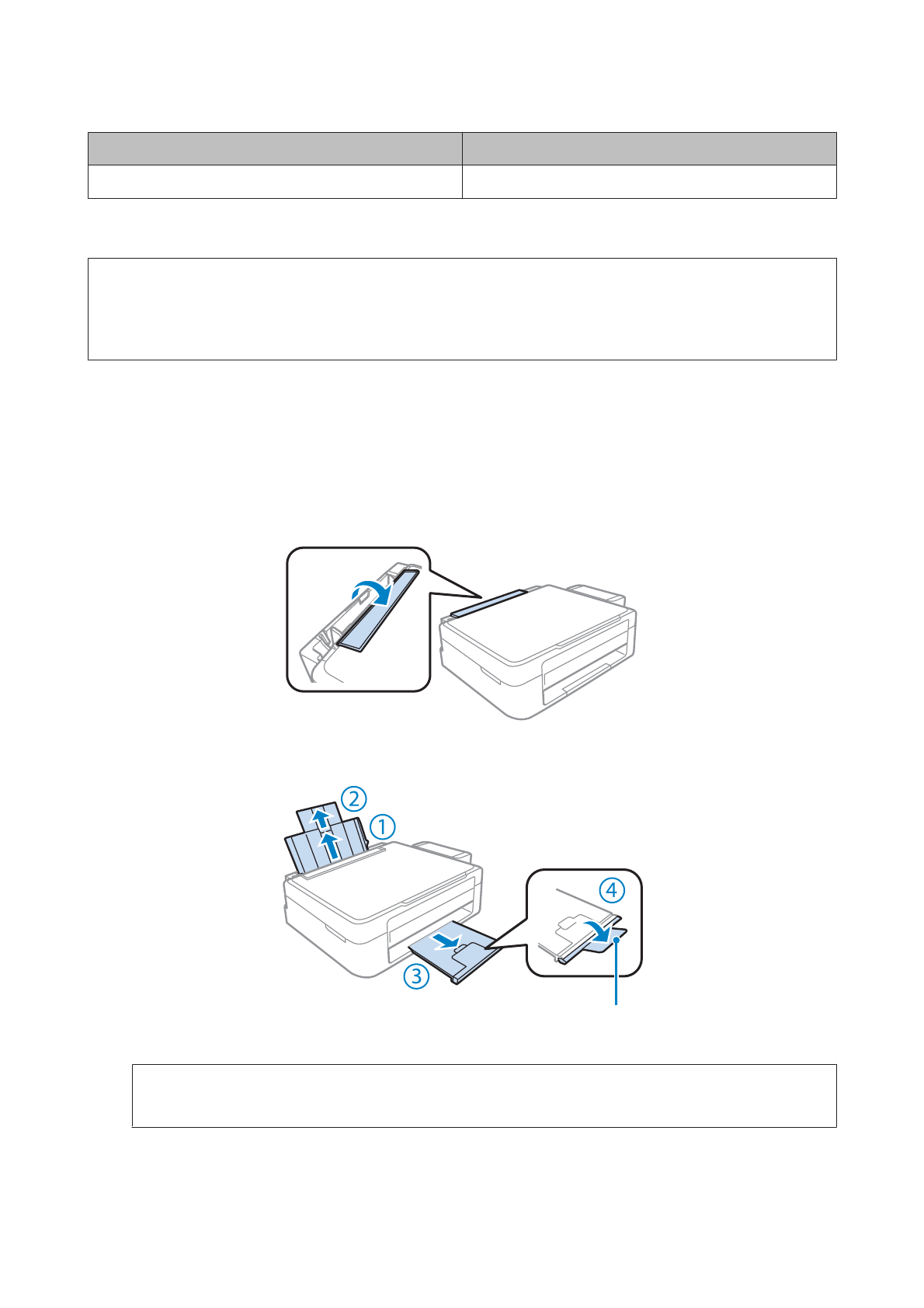 ②
①
④
③