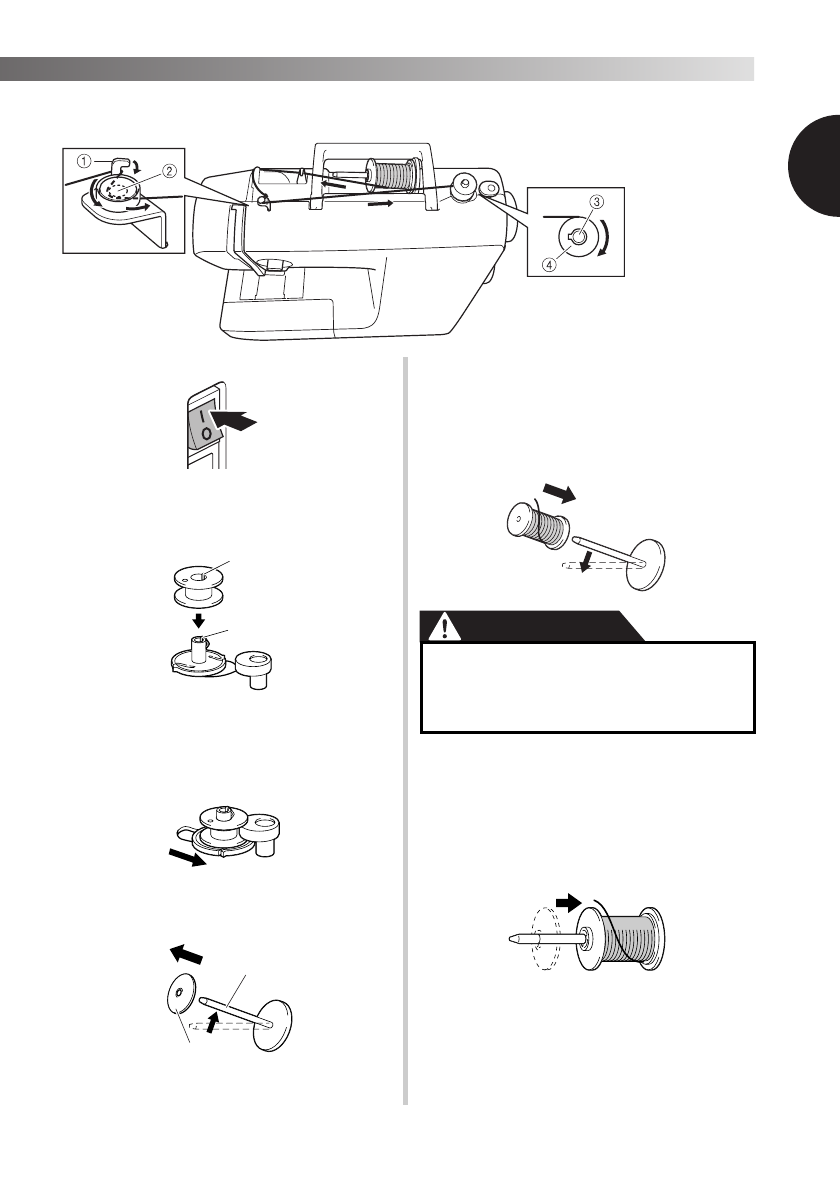 ①
②
③
④