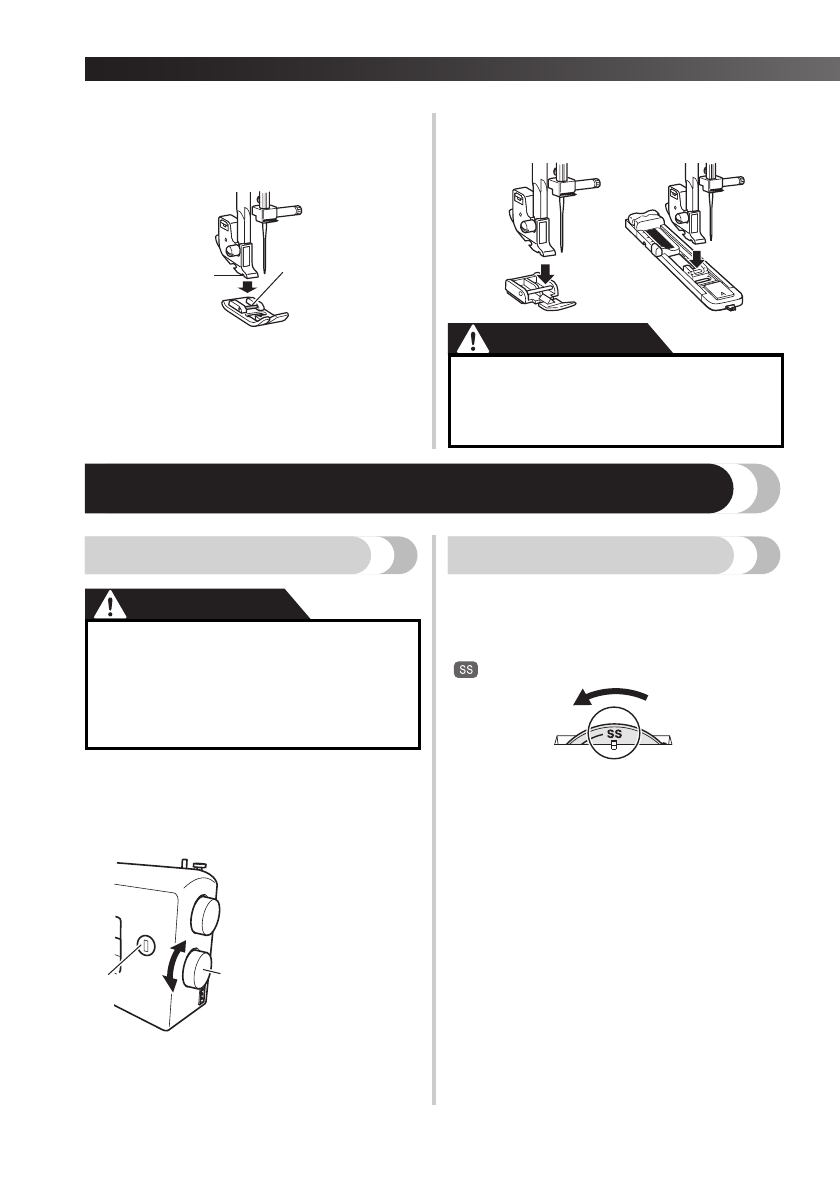 SS

SS