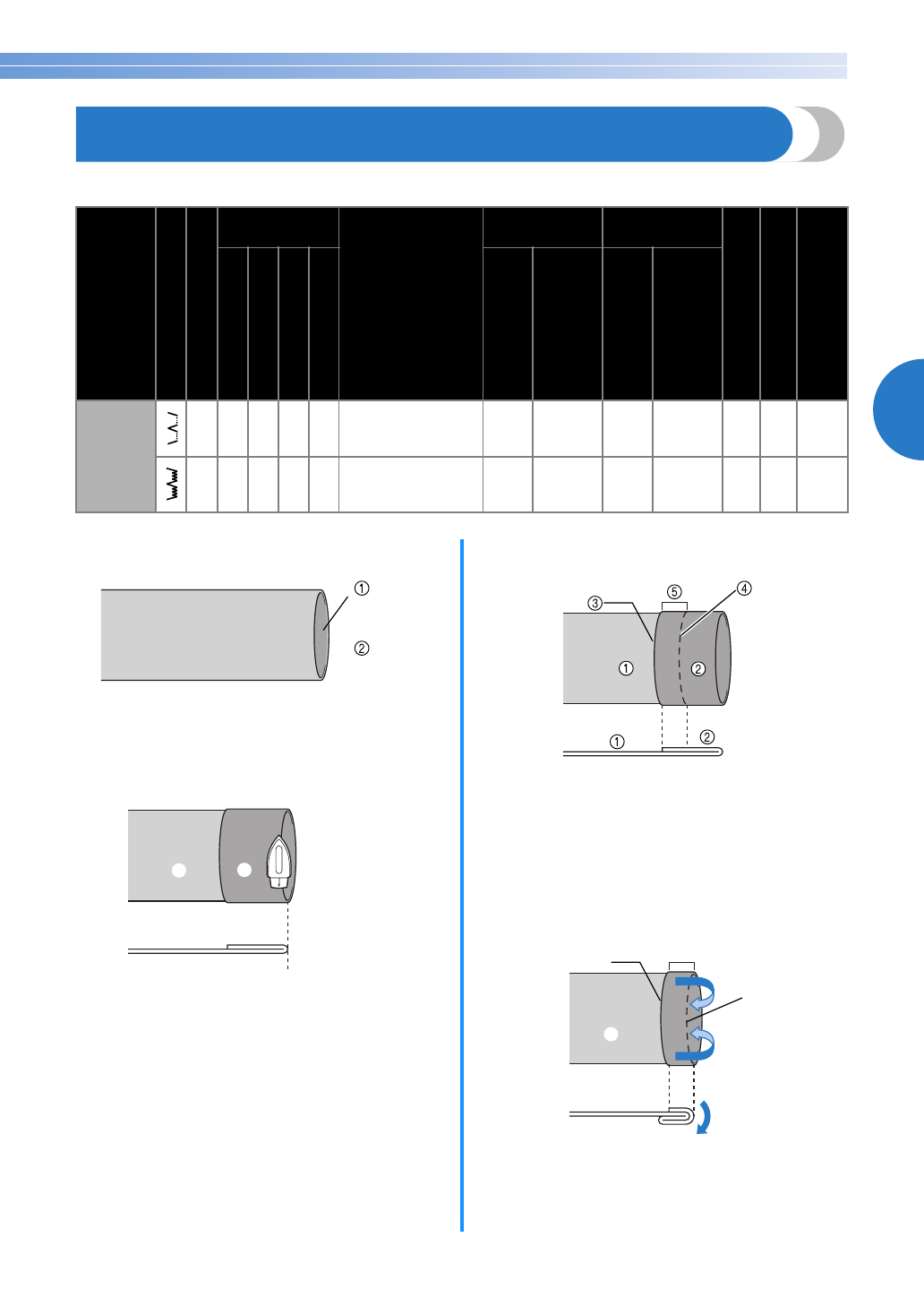 ①

②

③

⑤

④

①

②

①

②