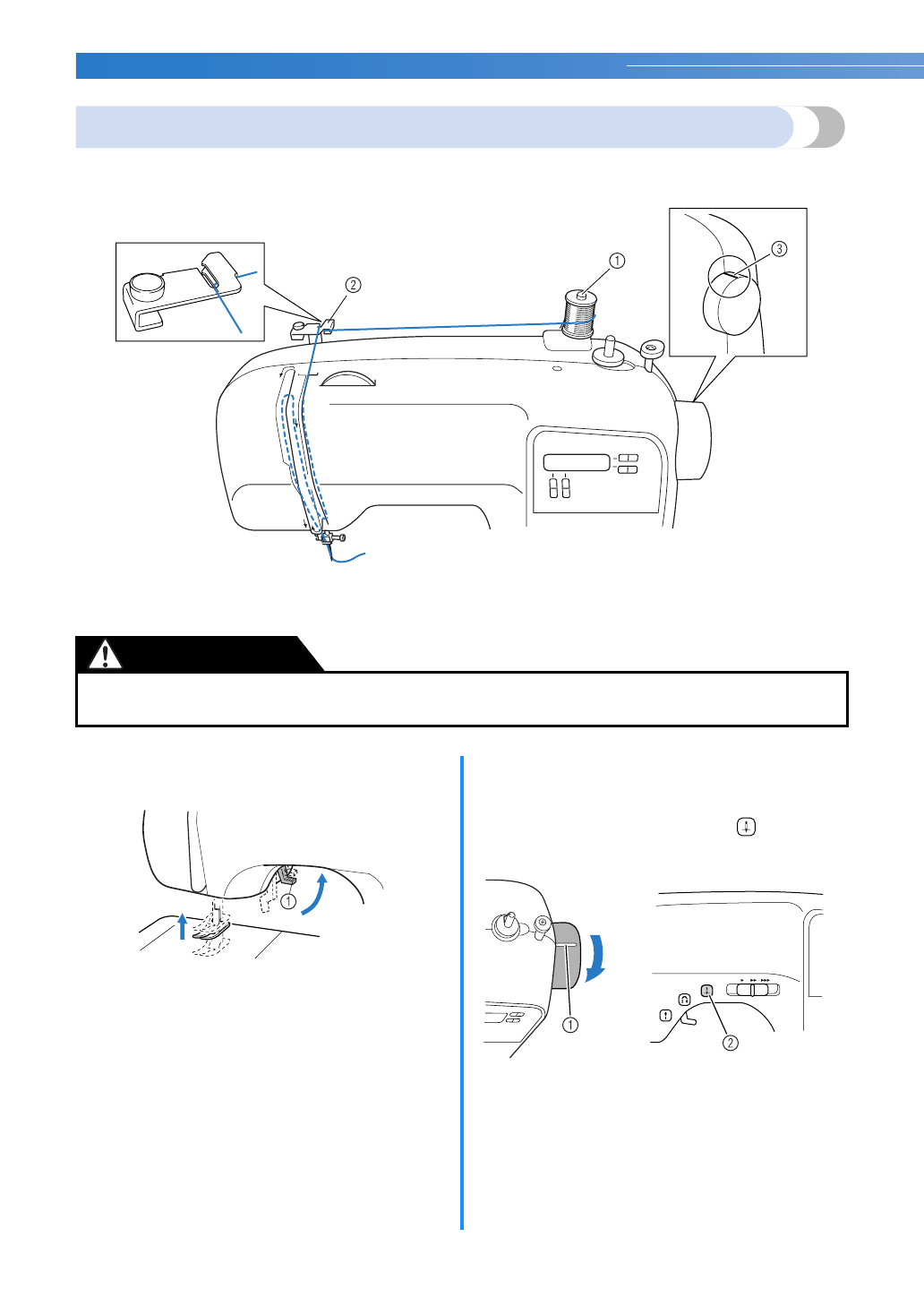 ①

②

③

①

①

②